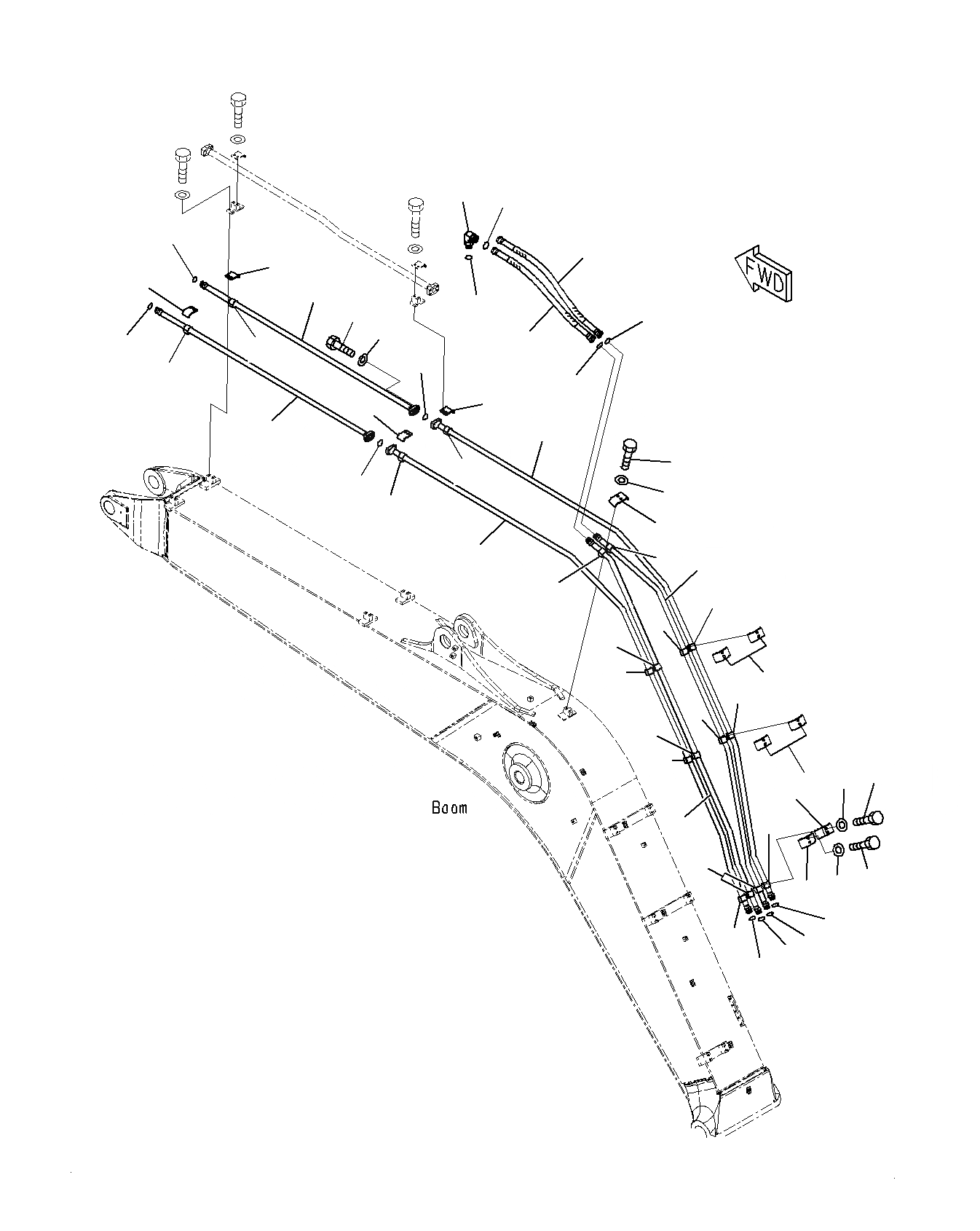 FWD

Boom