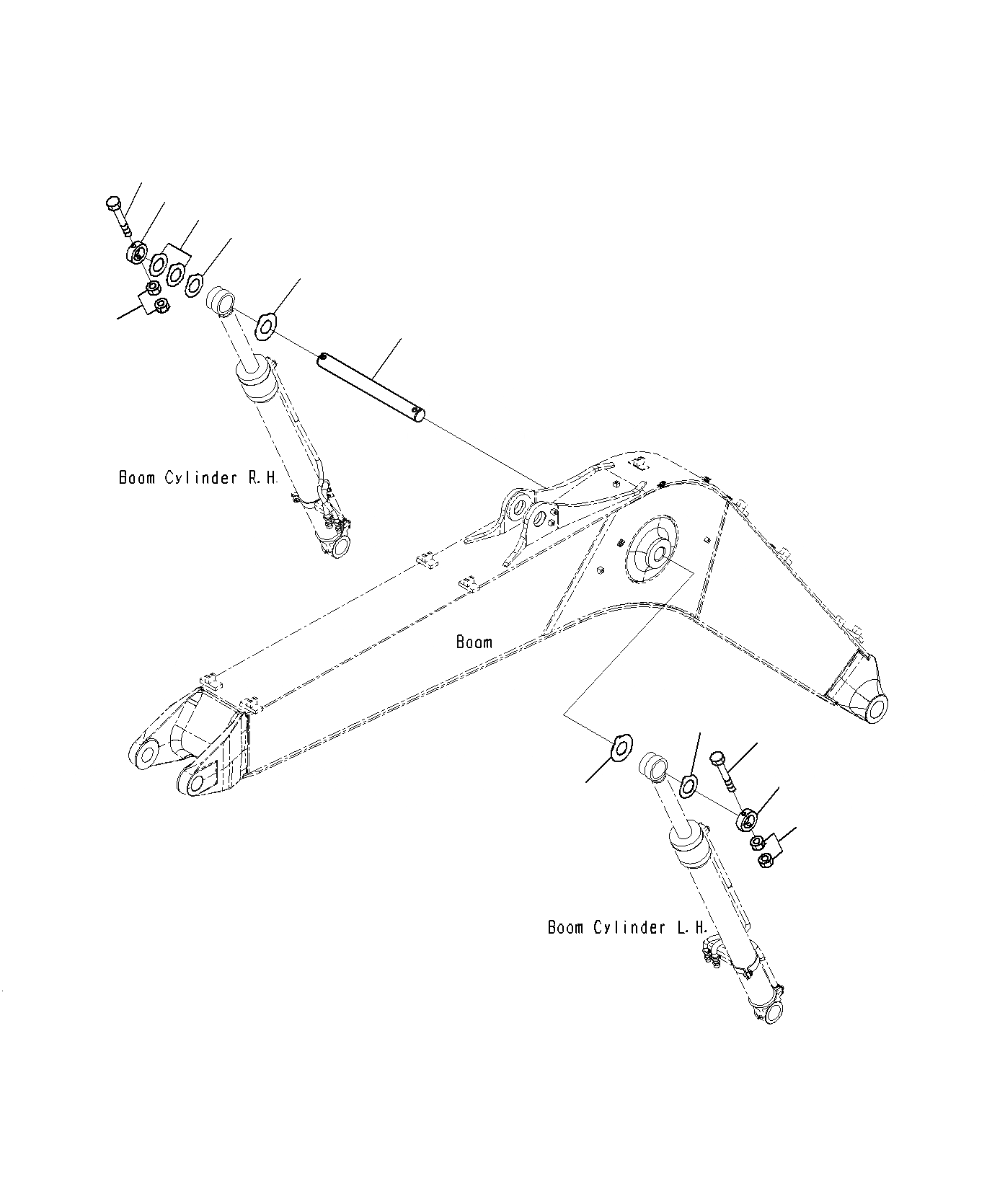 Boom Cylinder R.H.

Boom

Boom Cylinder L.H.