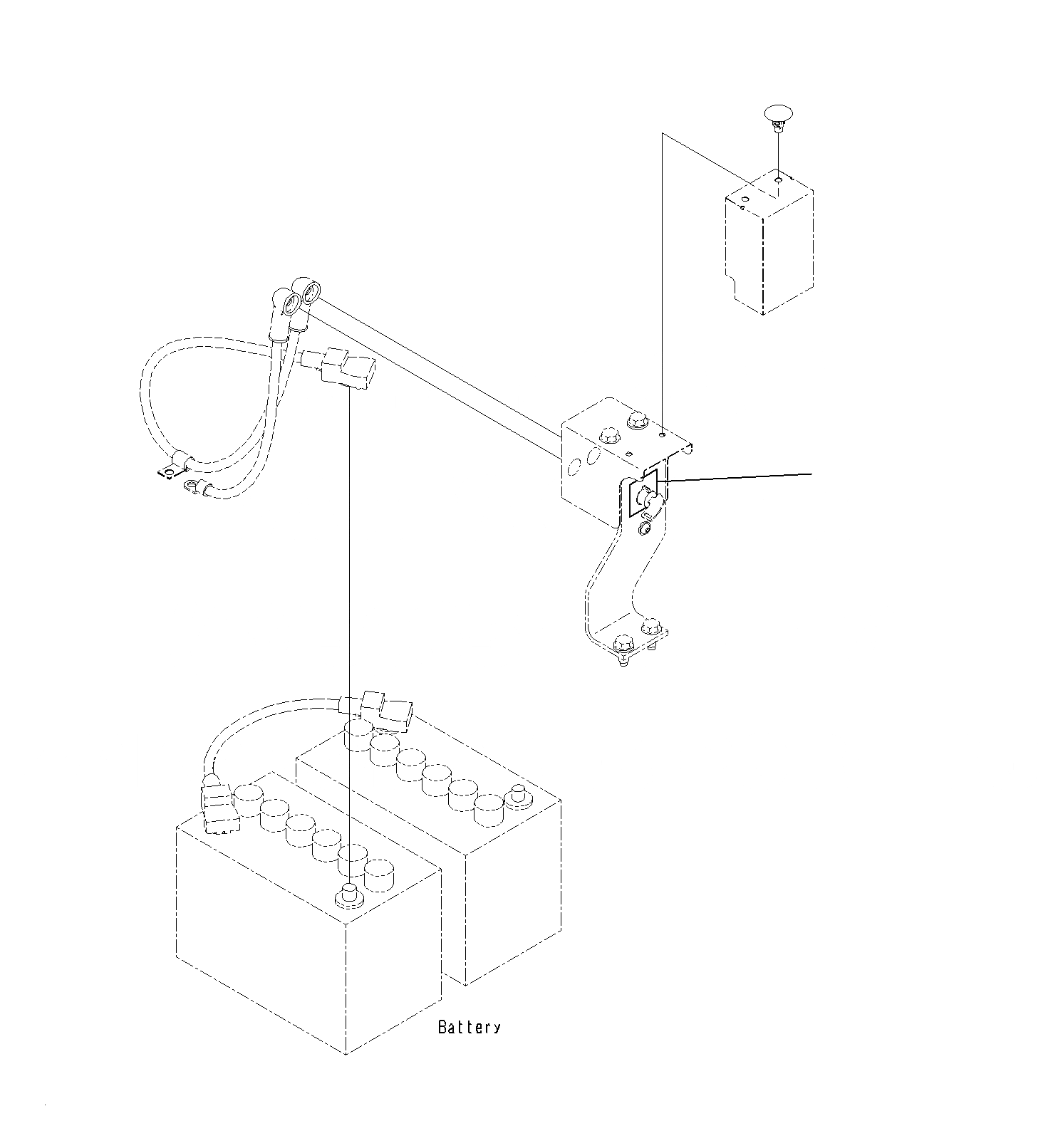 Battery