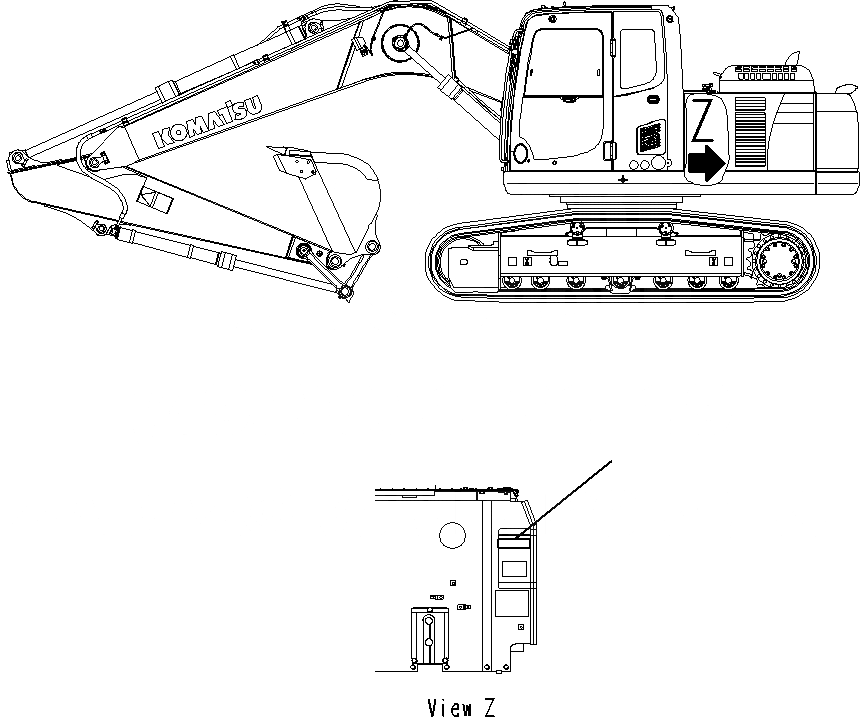 KOMATSU

Z

View Z