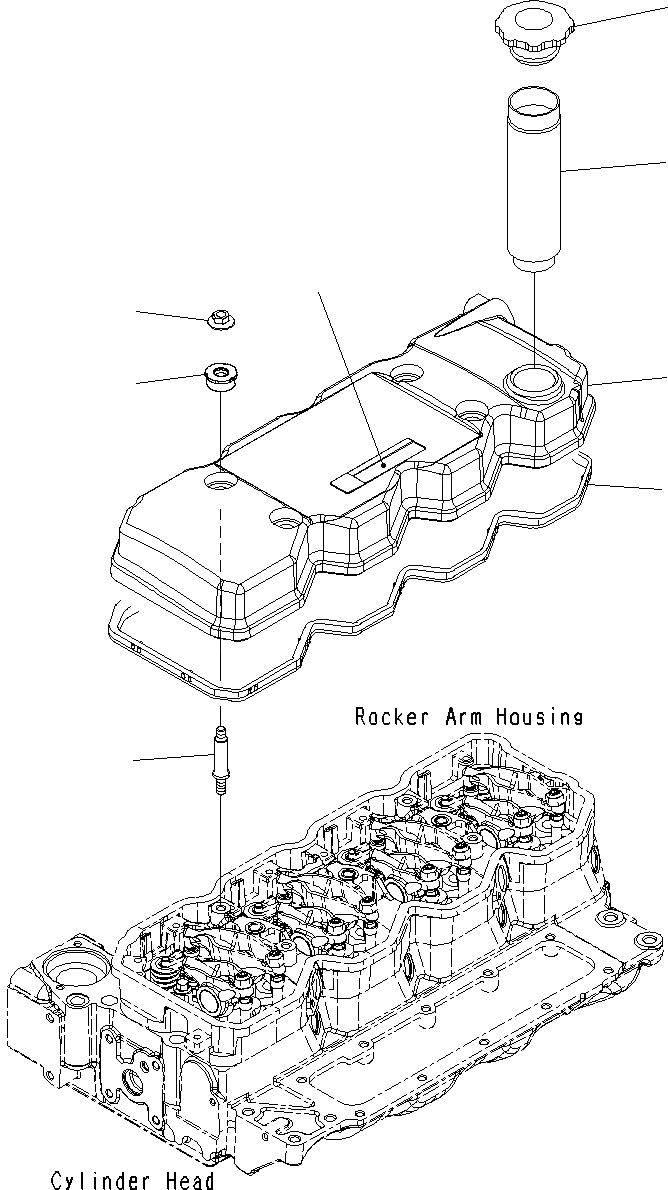 Rocker Arm Housing

Cylinder Head