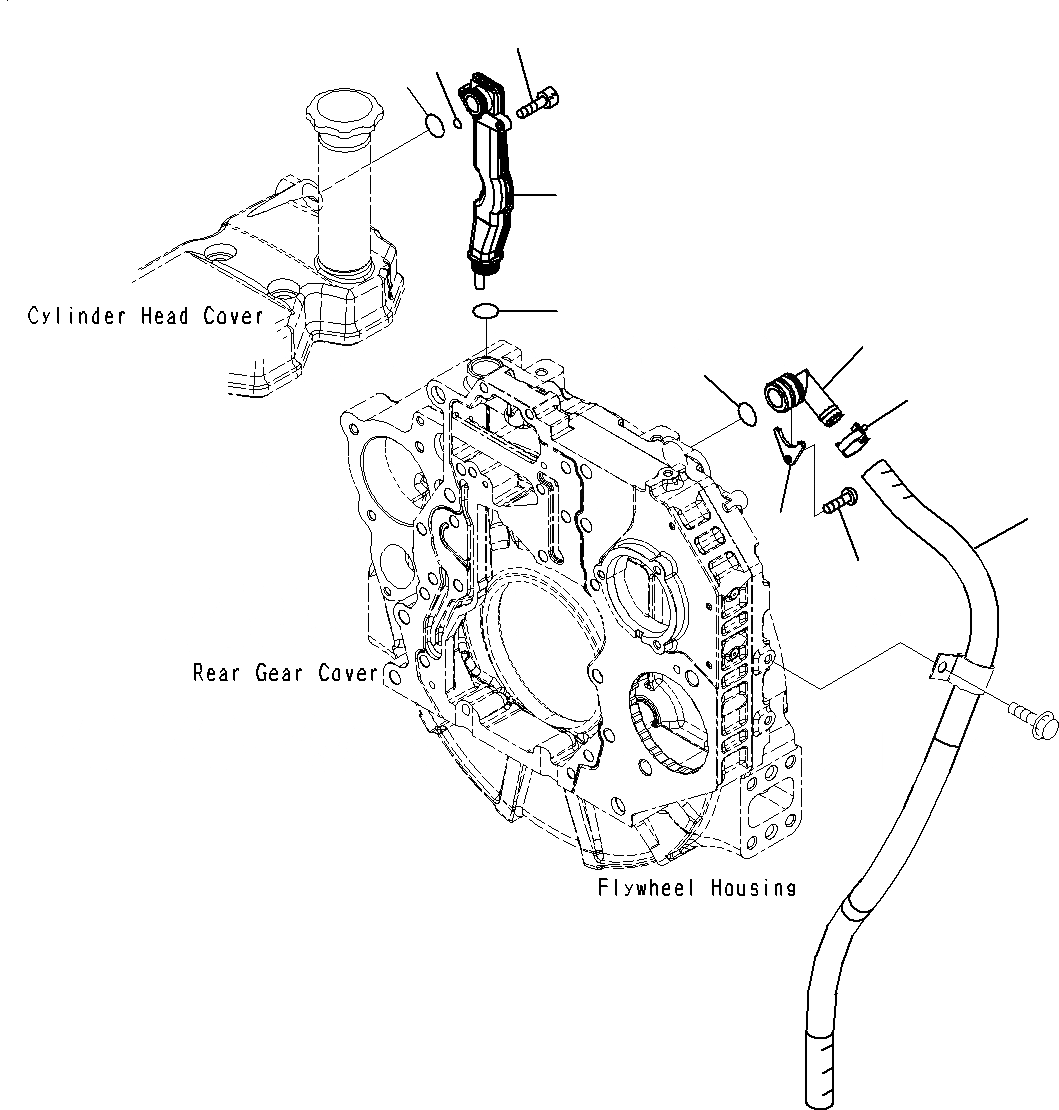 Cylinder Head Cover

Rear Gear Cover

Flywheel Housing