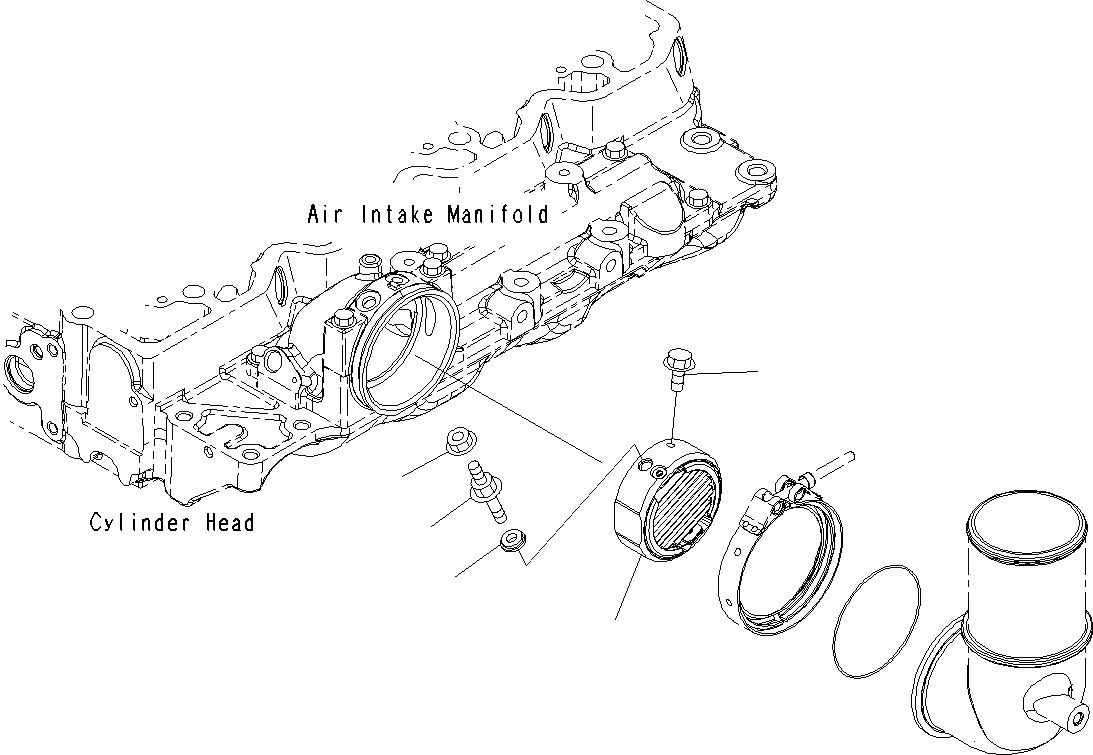 Air Intake Manifold

Cylinder Head