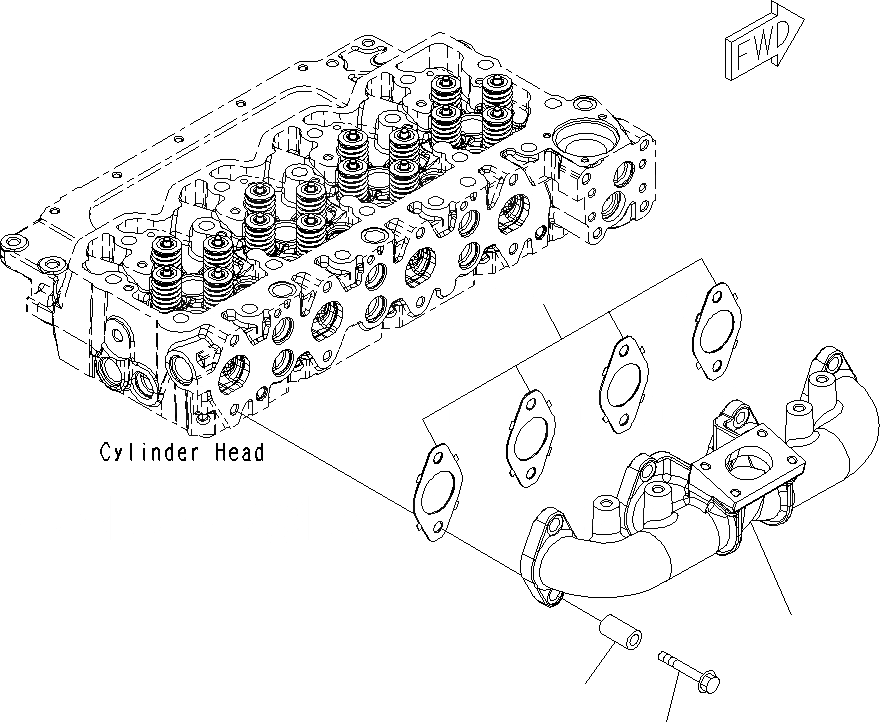 FWD

Cylinder Head