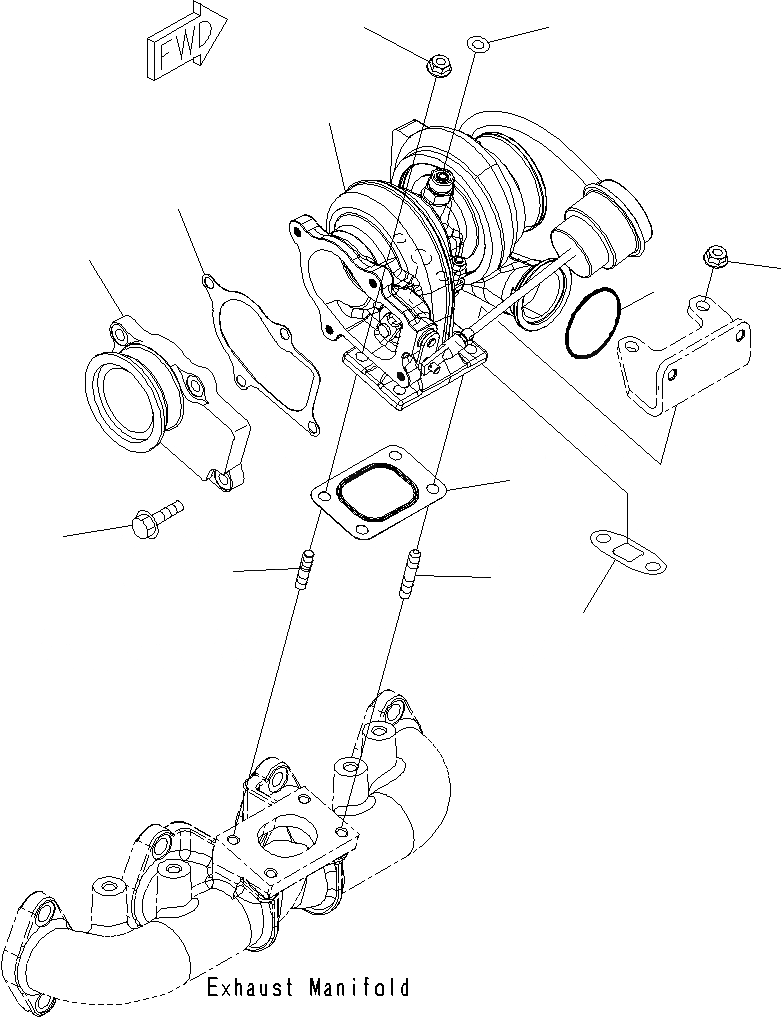 FWD

Exhaust Manifold