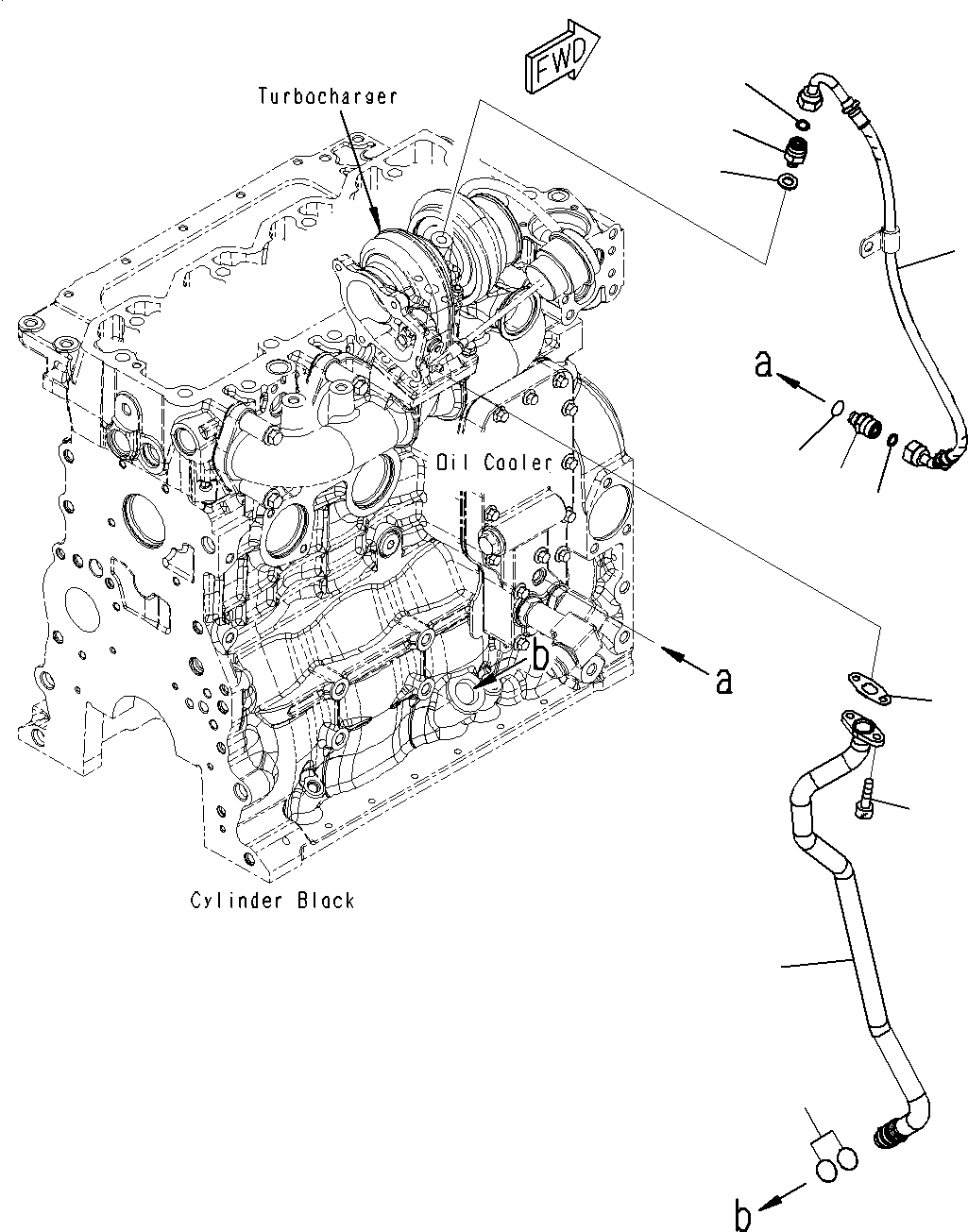 FWD

Turbocharger

a

Oil Cooler

b

a

Cylinder Block

b