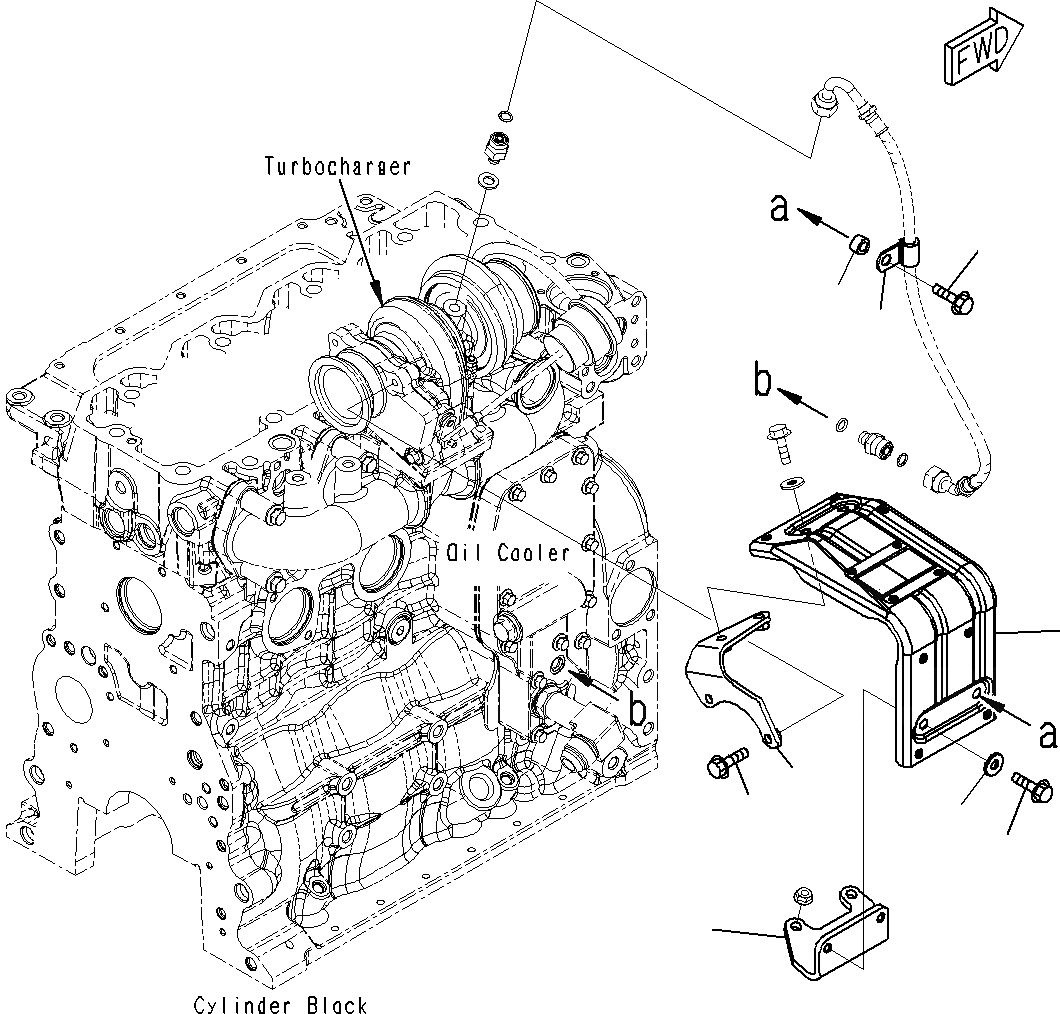 FWD

Turbocharger

a

b

Oil Cooler

b

a

Cylinder Block