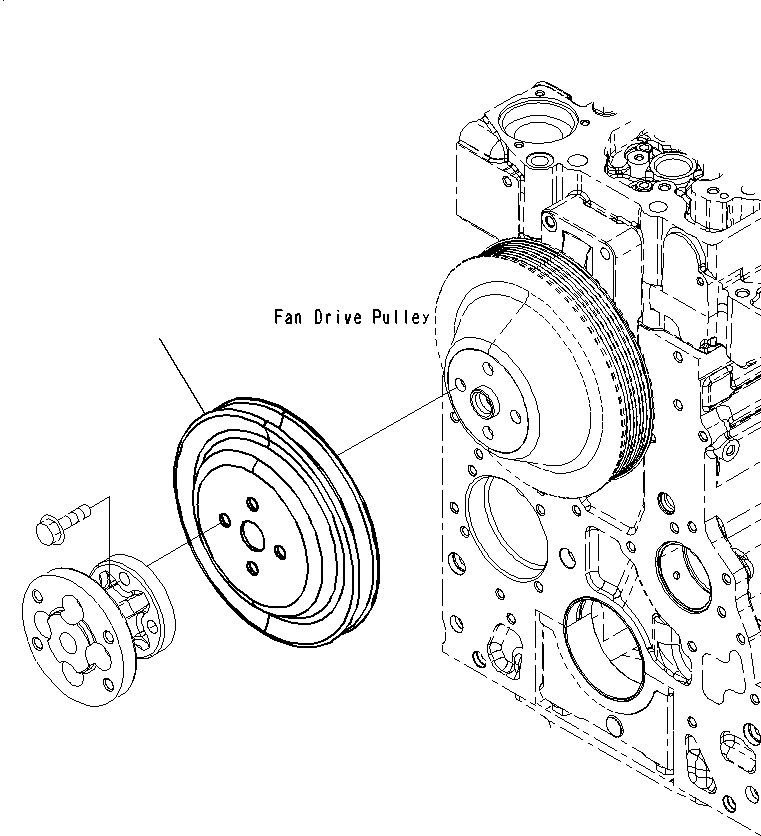 Fan Drive Pulley