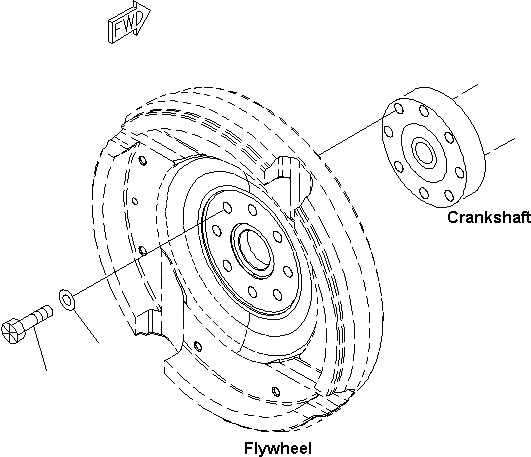 FWD

Crankshaft

Flywheel