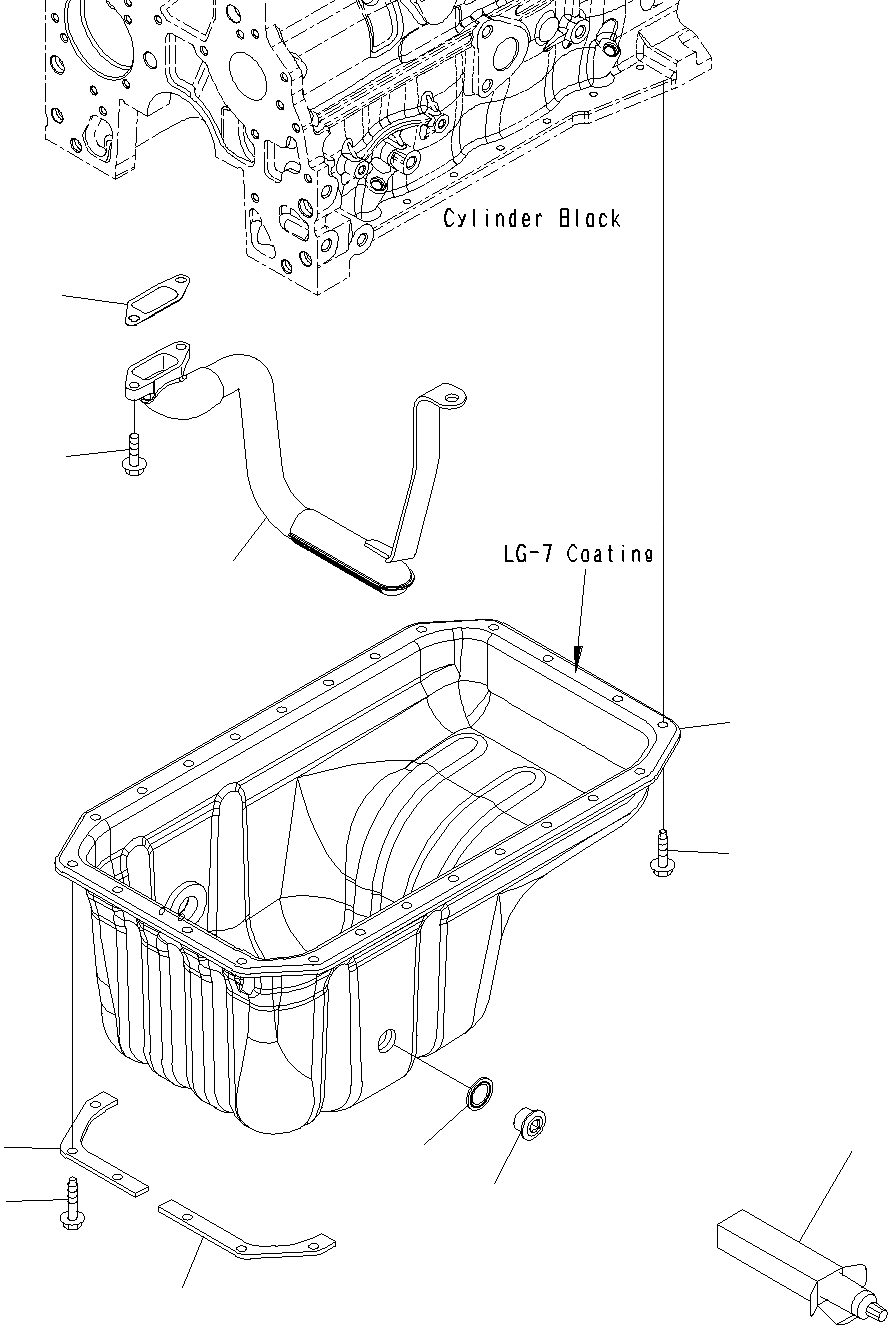 Cylinder Black

LG-7 Coating