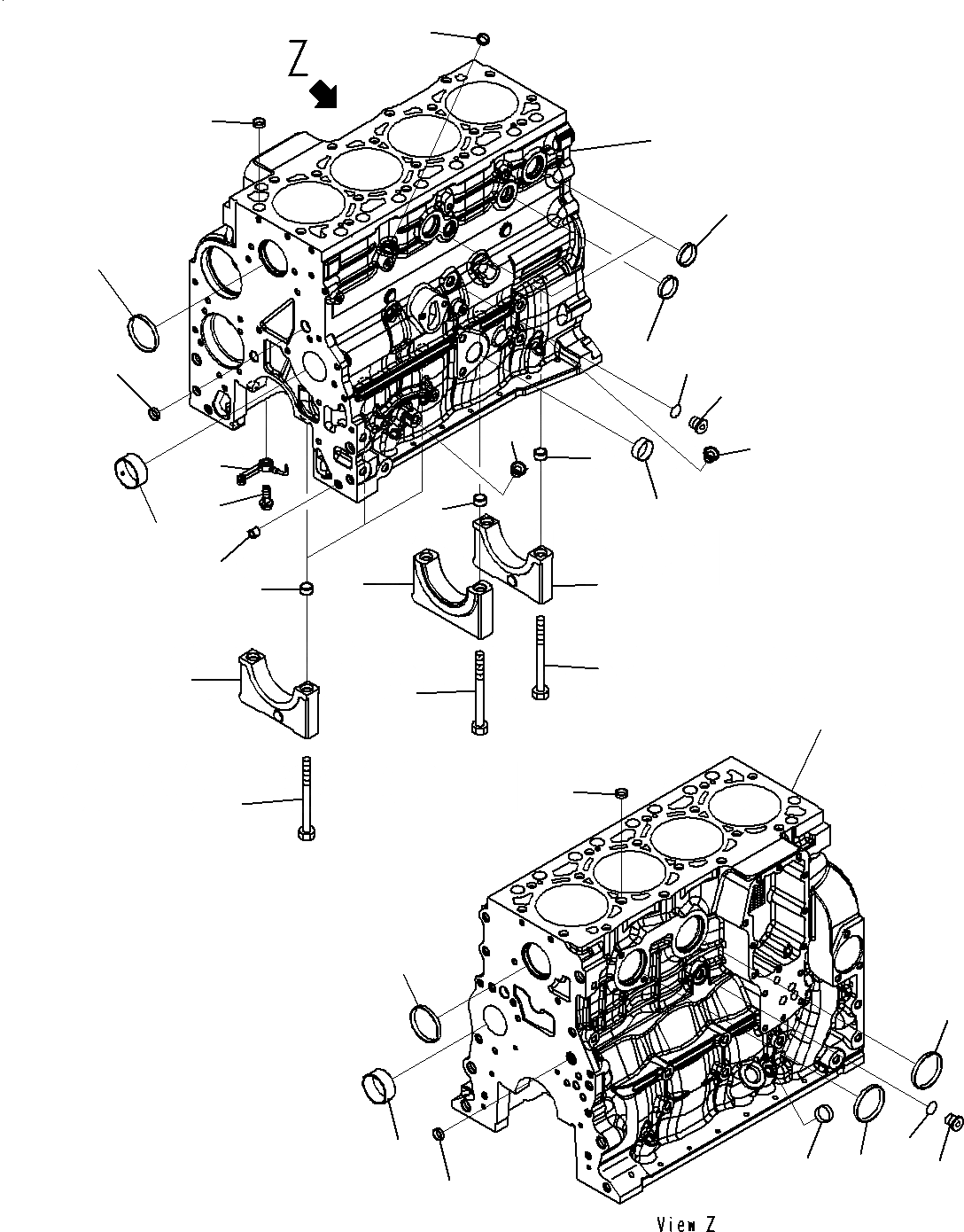 Z

View Z