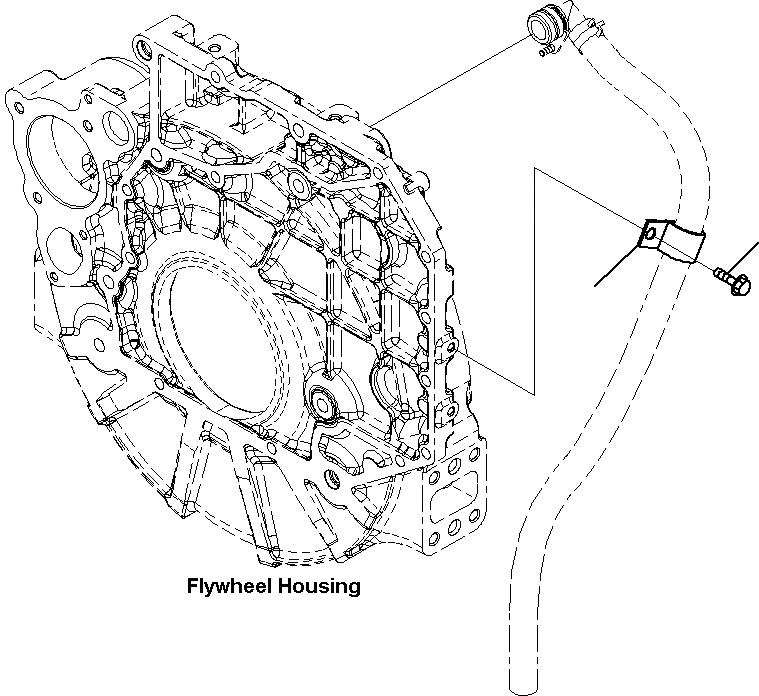 Flywheel Housing