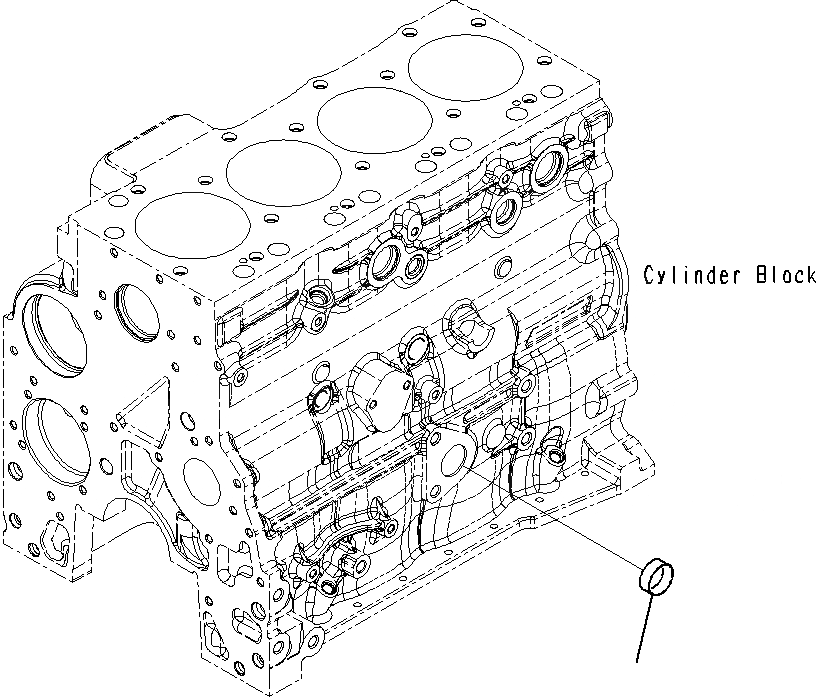 Cylinder Block