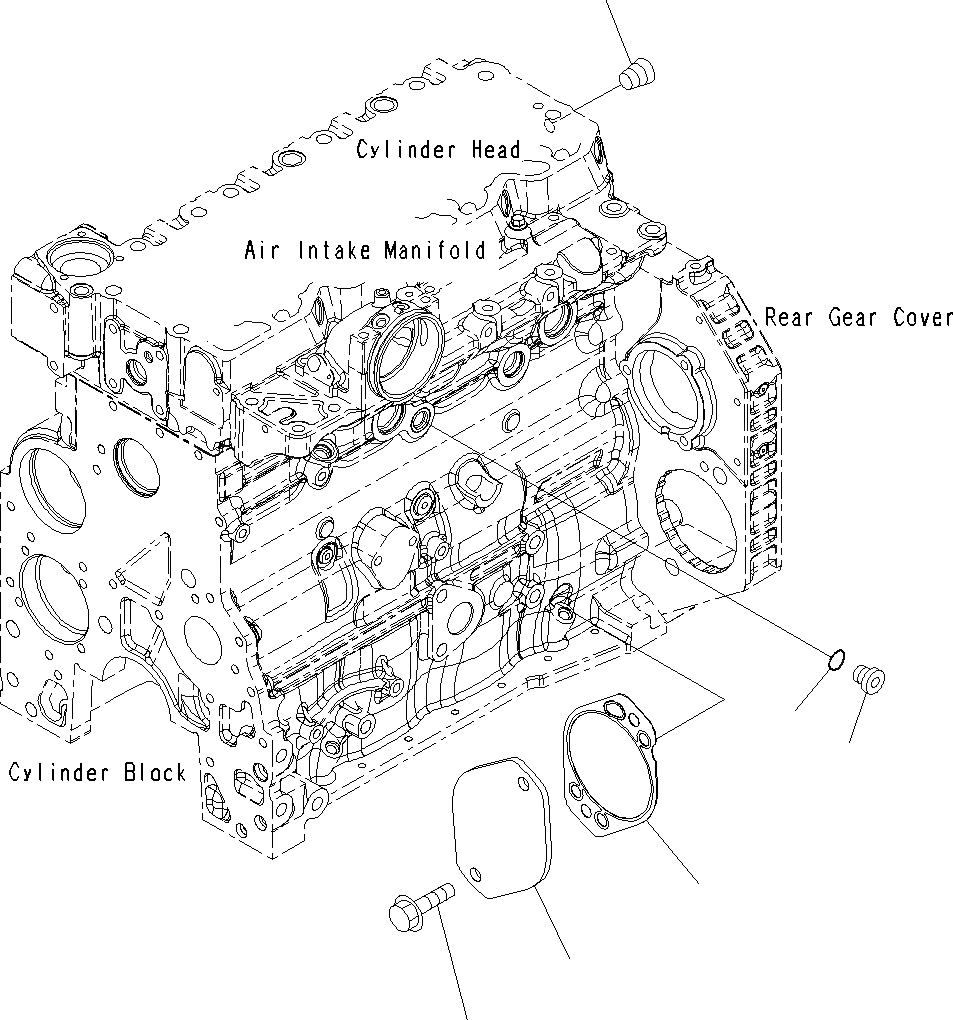 Cylinder Head

Air Intake Manifold

Rear Gear Cover

Cylinder Block