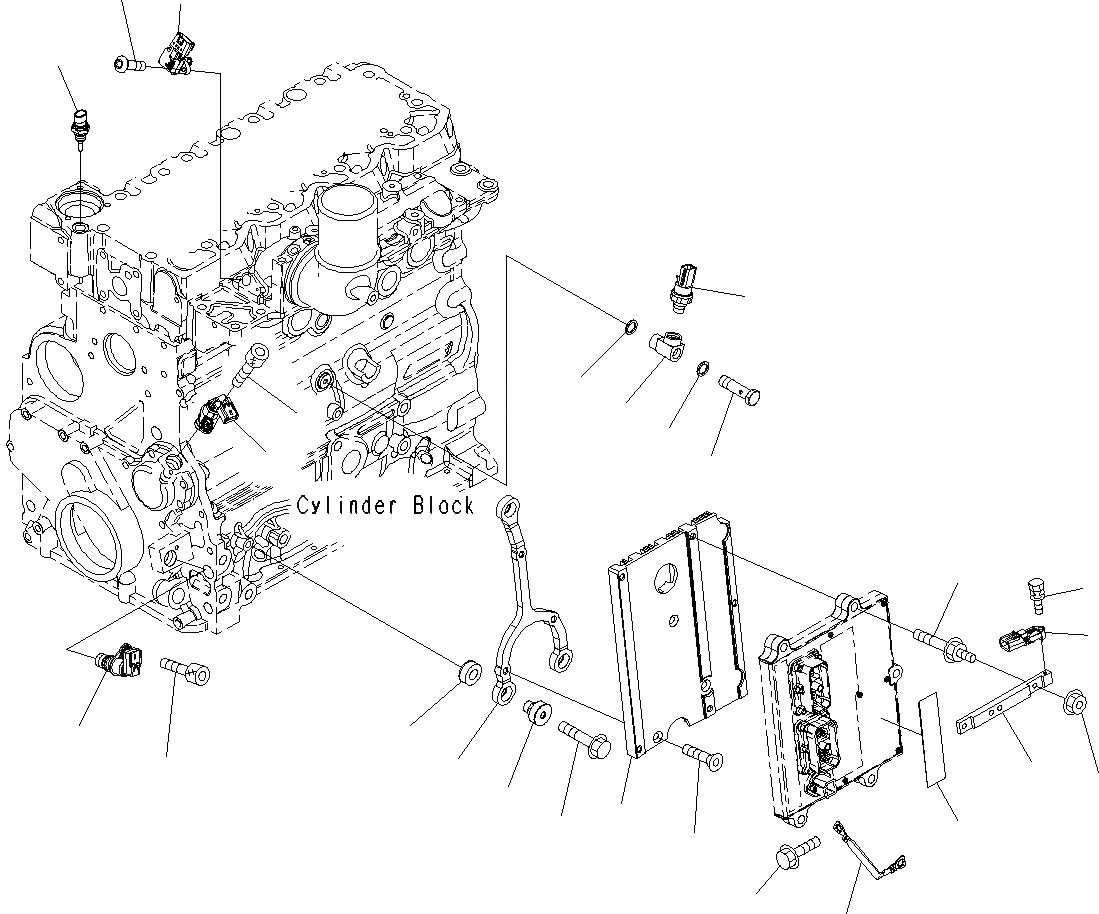 Cylinder Block