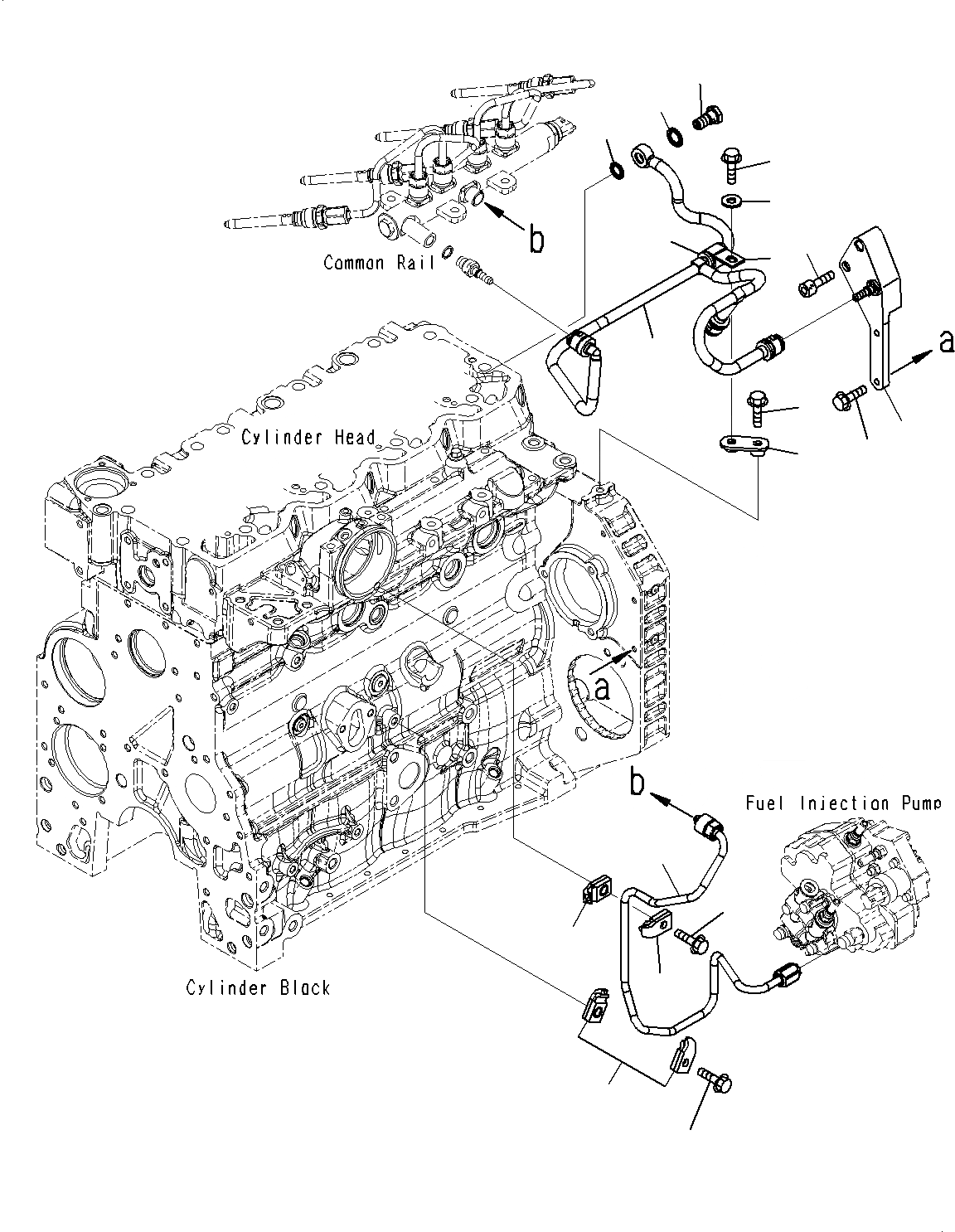 b
Common Rail
a
Cylinder Head
a
b
Fuel Injection Pump
Cylinder Black