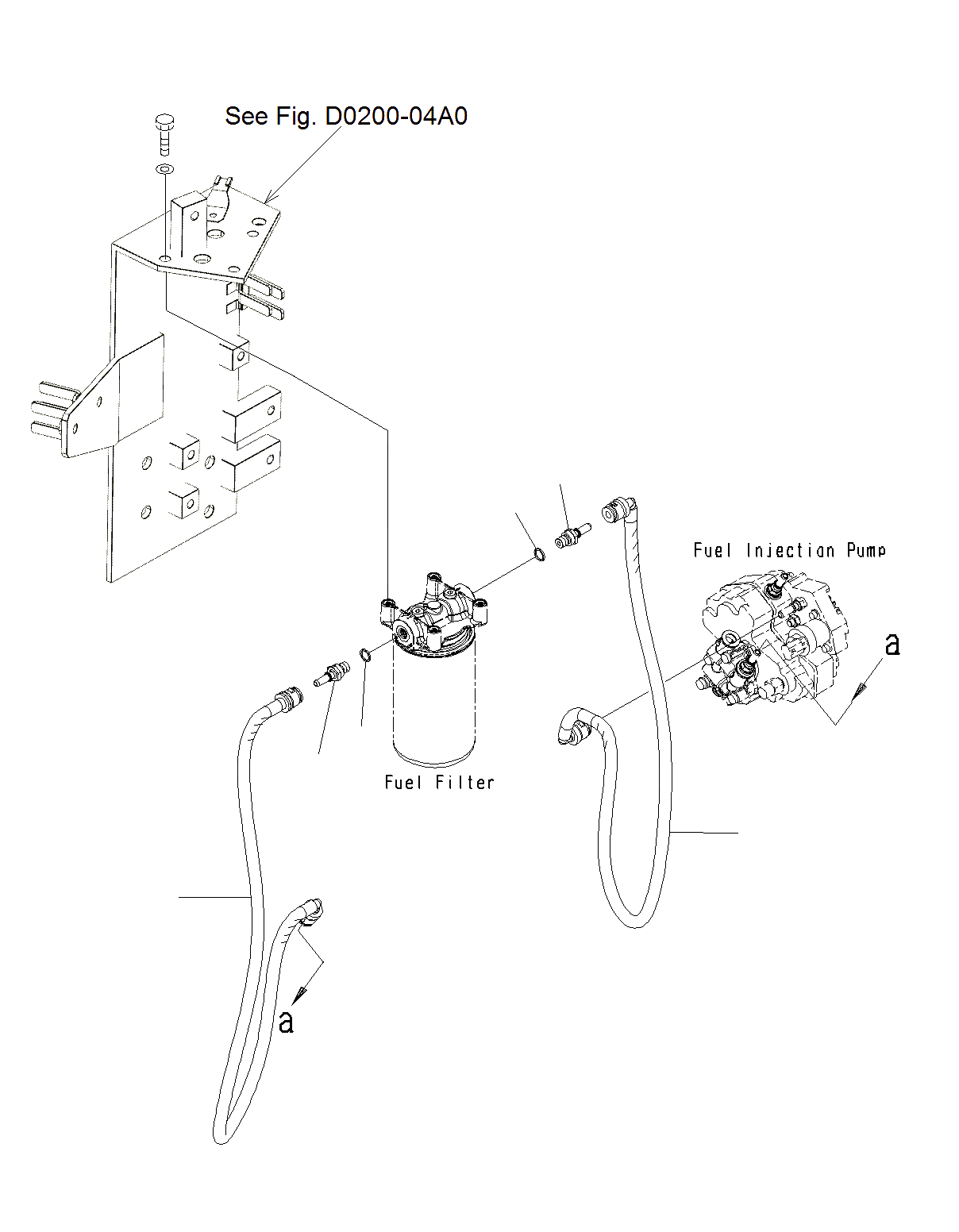 See Fig. D0200-04A0

Fuel Injection Pump

a

Fuel Filter

a