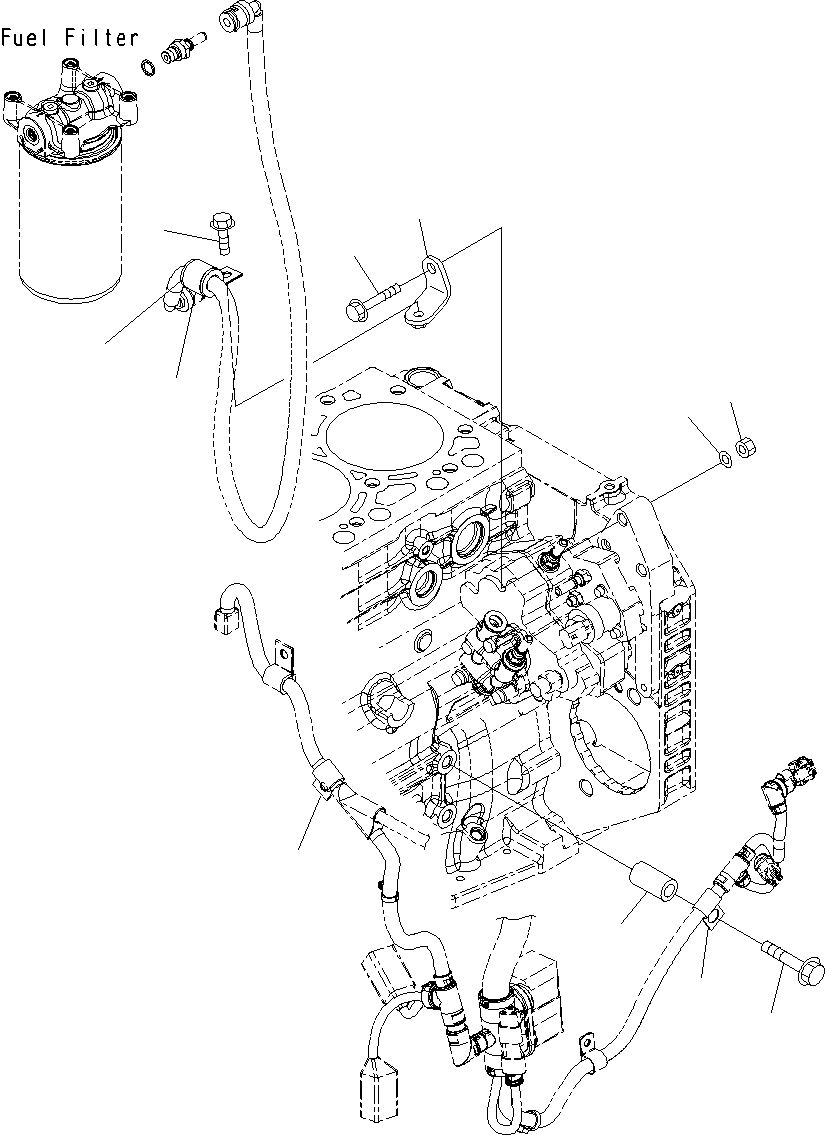 Fuel Filter