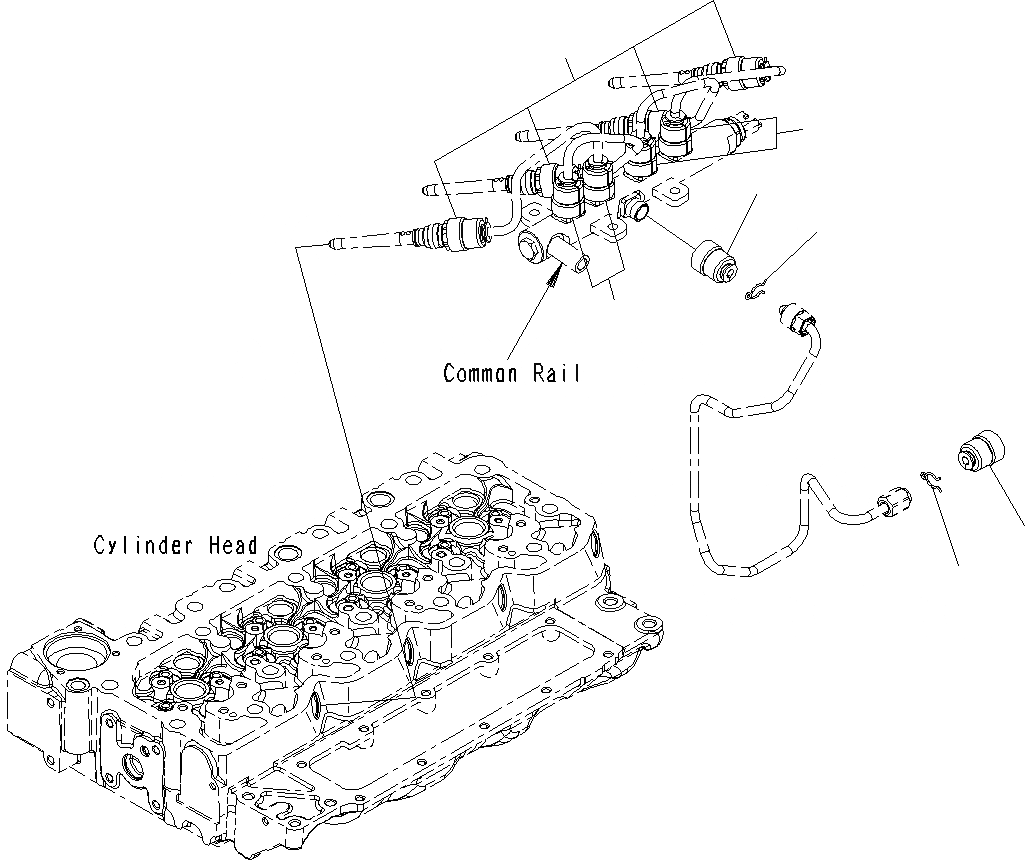 Common Rail

Cylinder Head