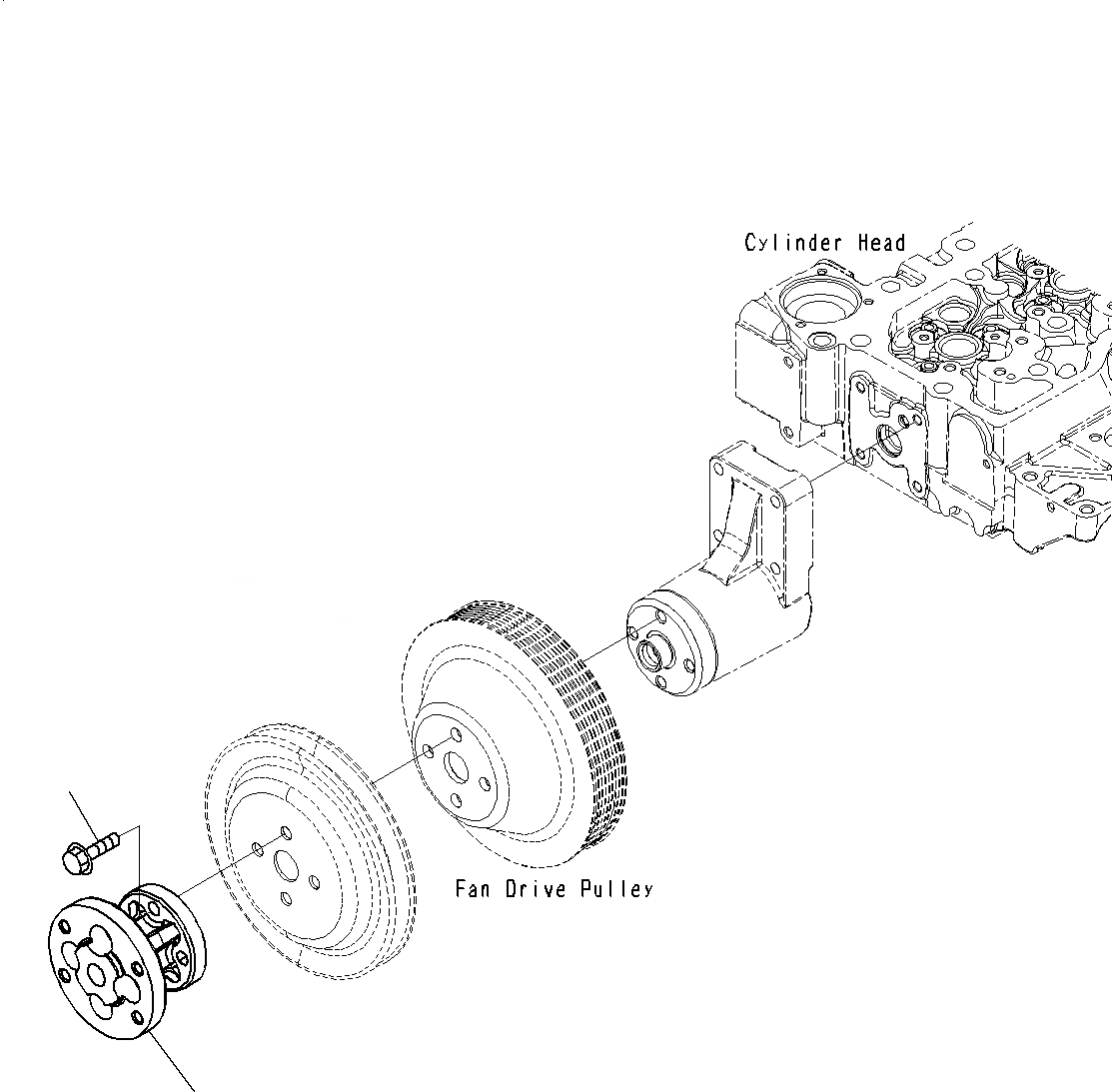 Cylinder Head

Fan Drive Pulley