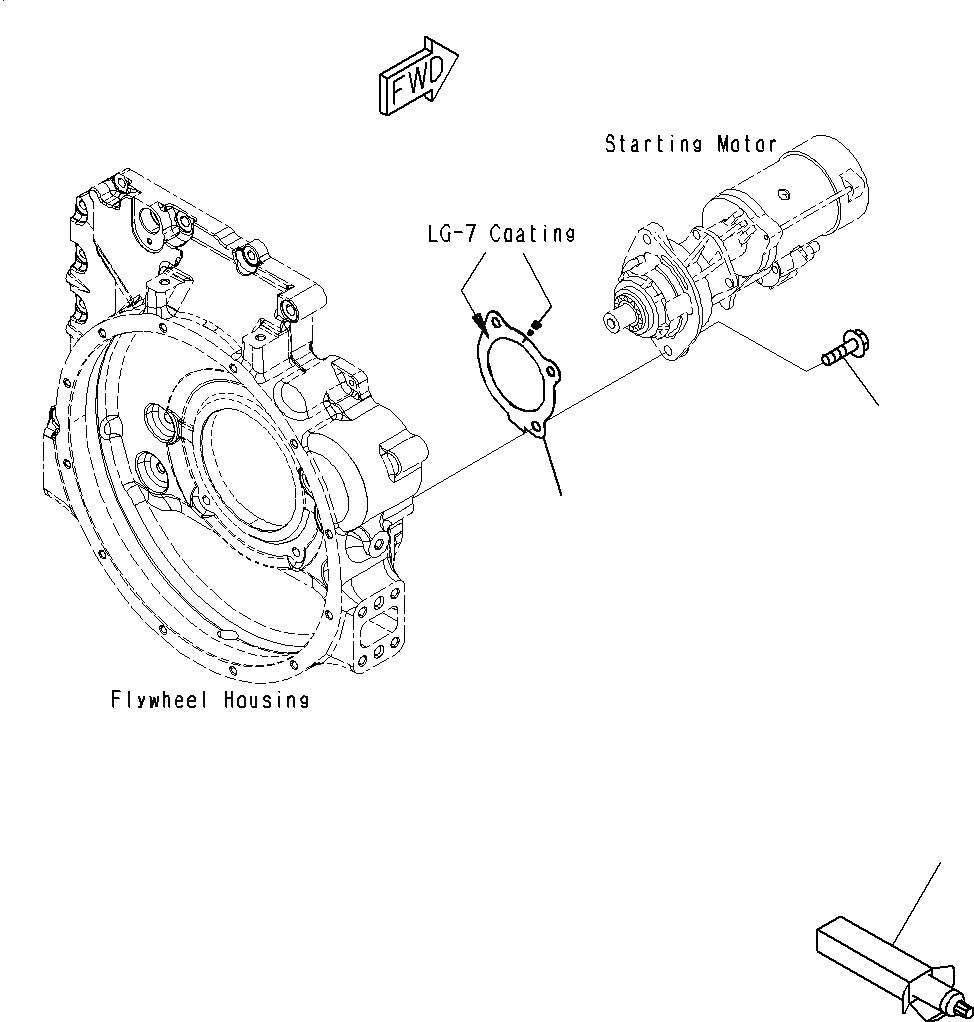 FWD

Starting Motor

LG-7 Coating

Flywheel Housing