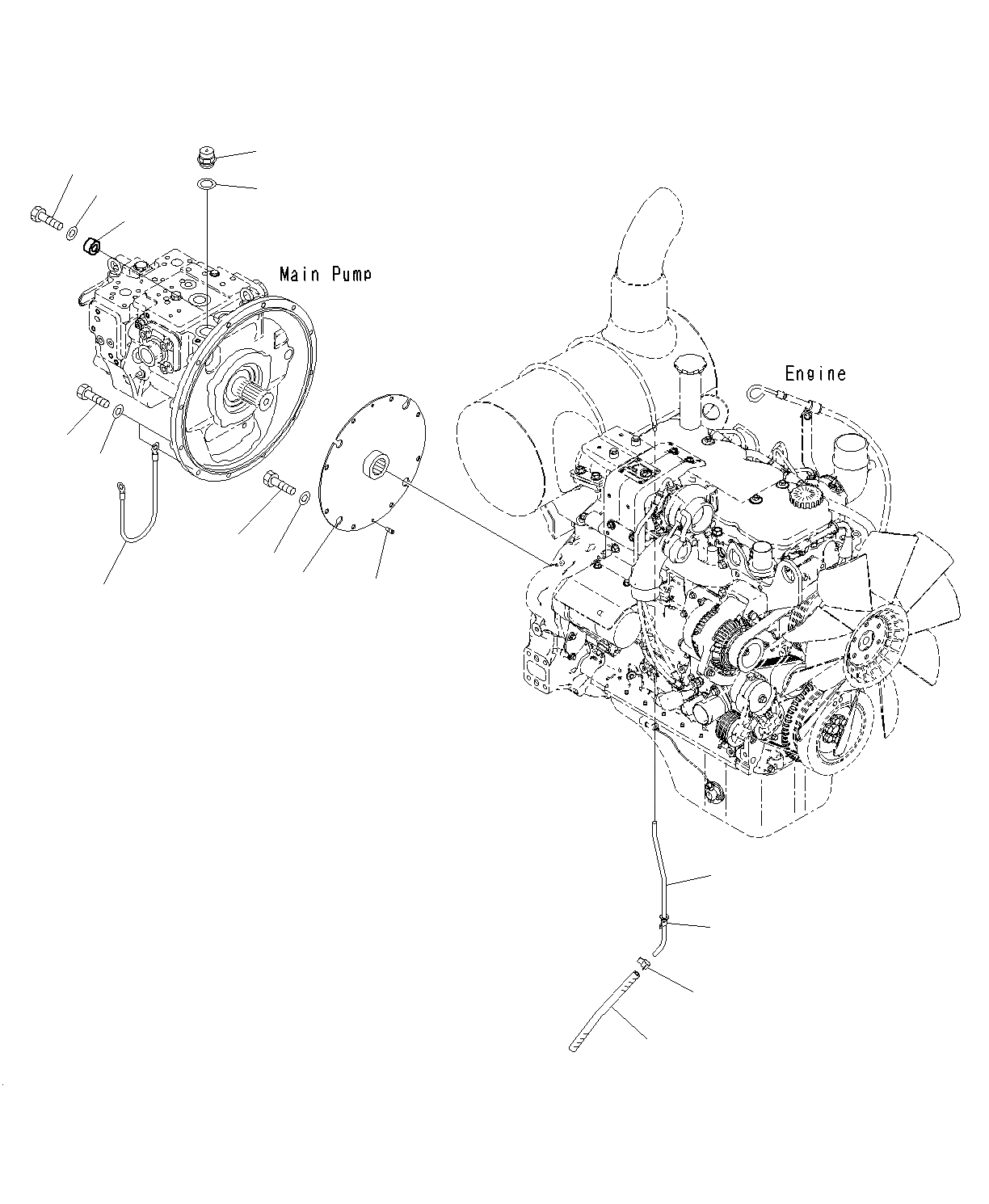 Main Pump

Engine