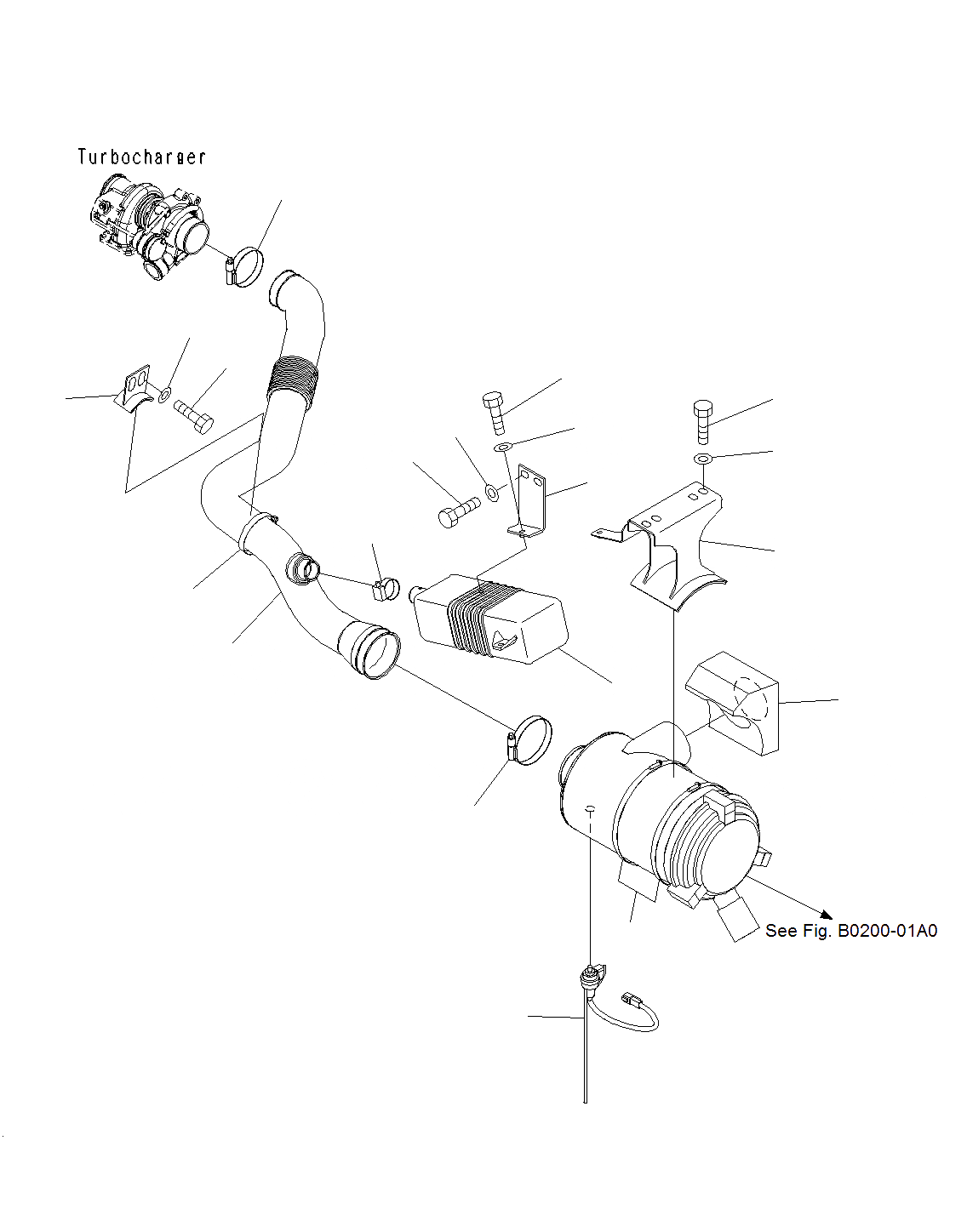 Turbocharger

See Fig. B0200-01A0