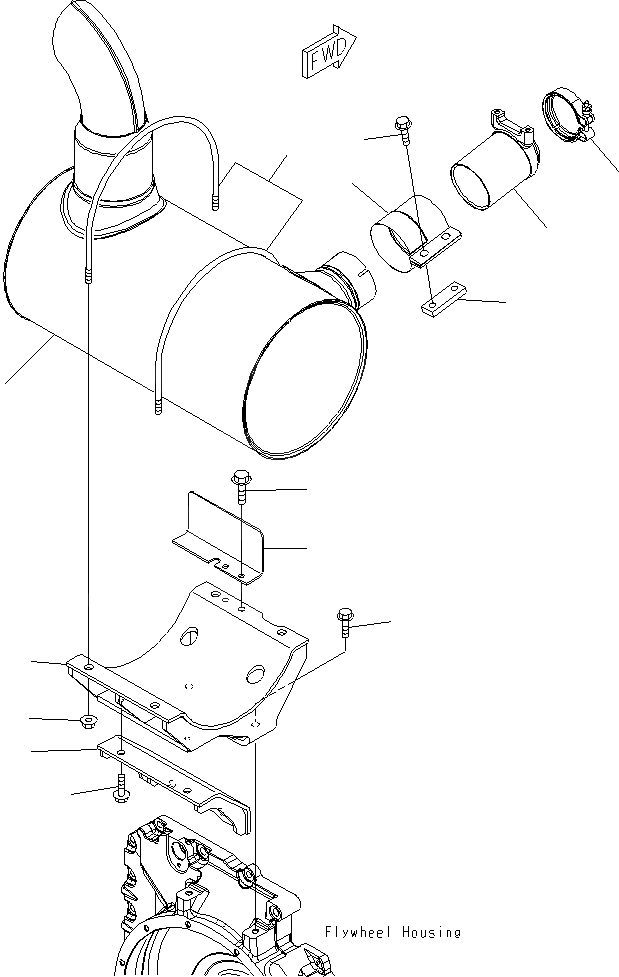 FWD

Flywheel Housing