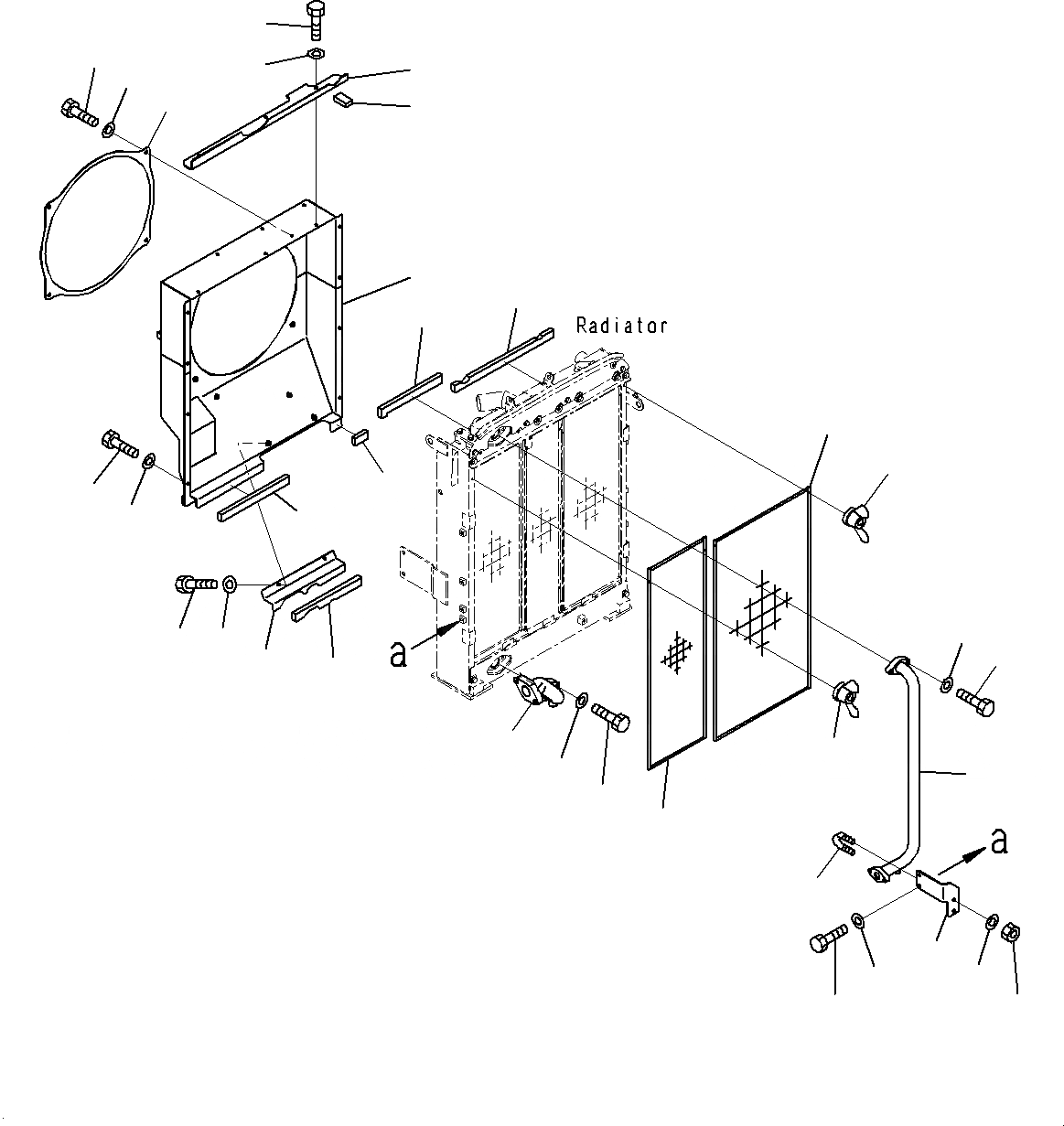 Radiator

a

a