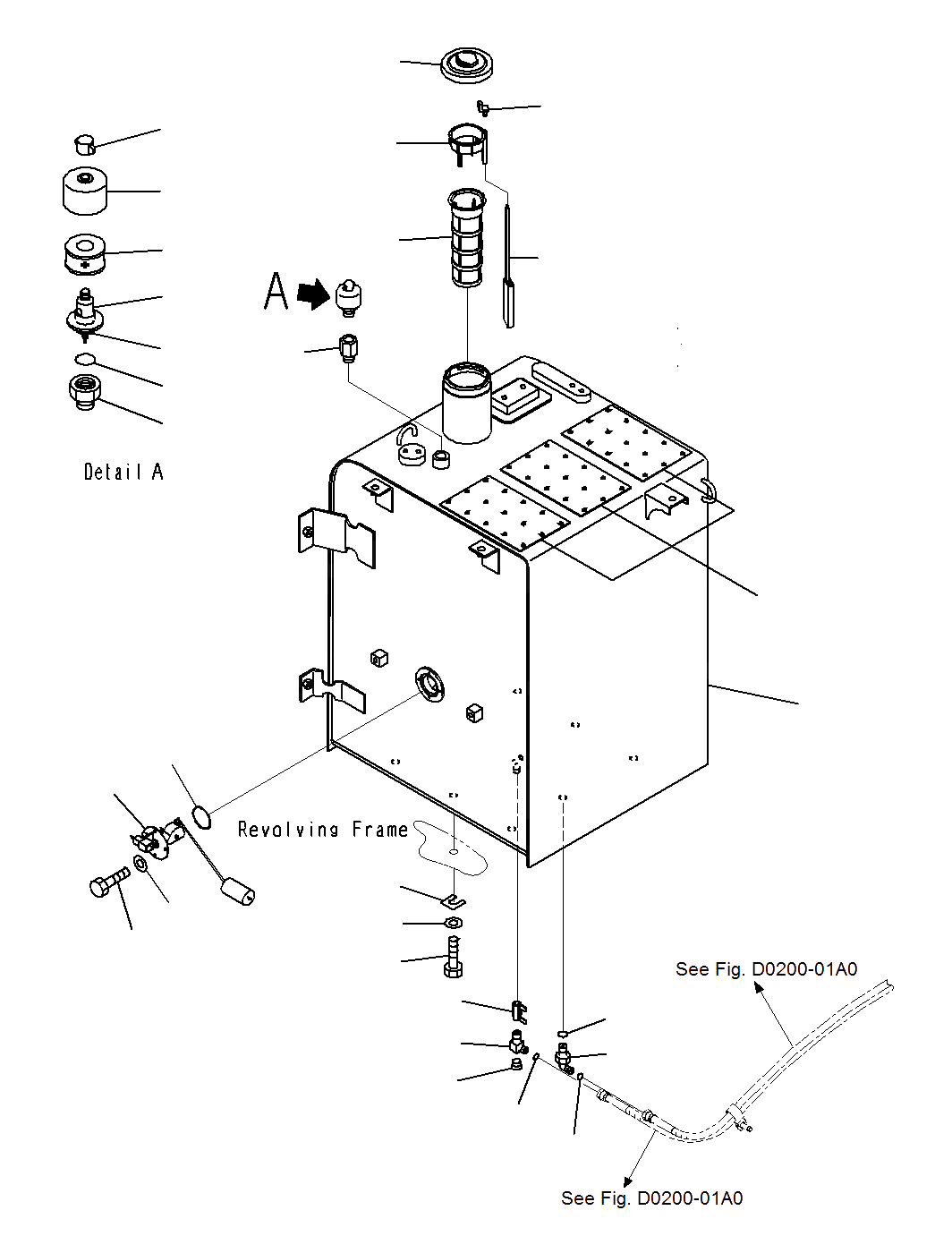 A

Detail A

Revolving Frame

See Fig. D0200-01A0

See Fig. D0200-01A0