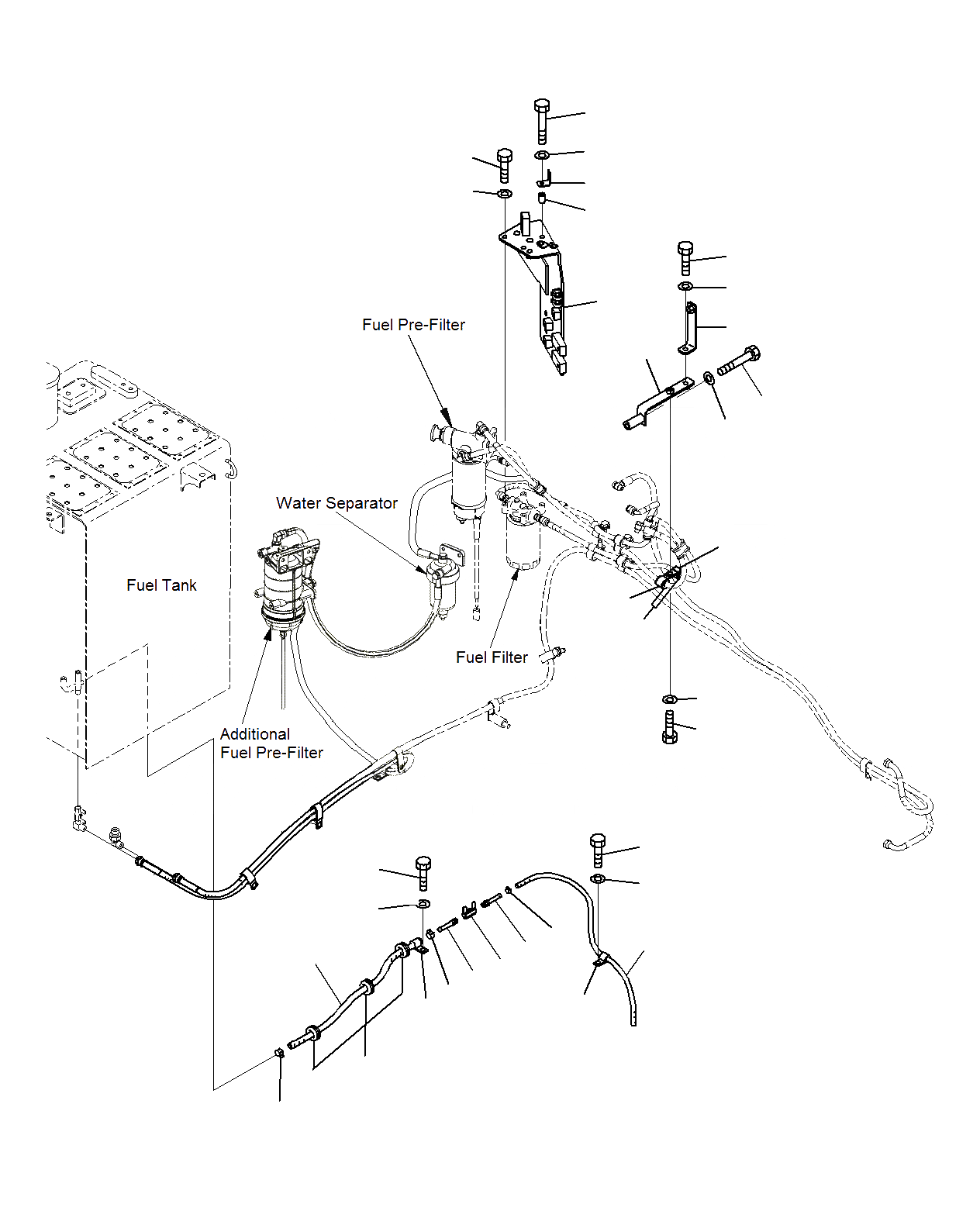 Fuel Pre-Filter

Water Separator

Fuel Tank

Fuel Filter

Additional
Fuel Pre-Filter