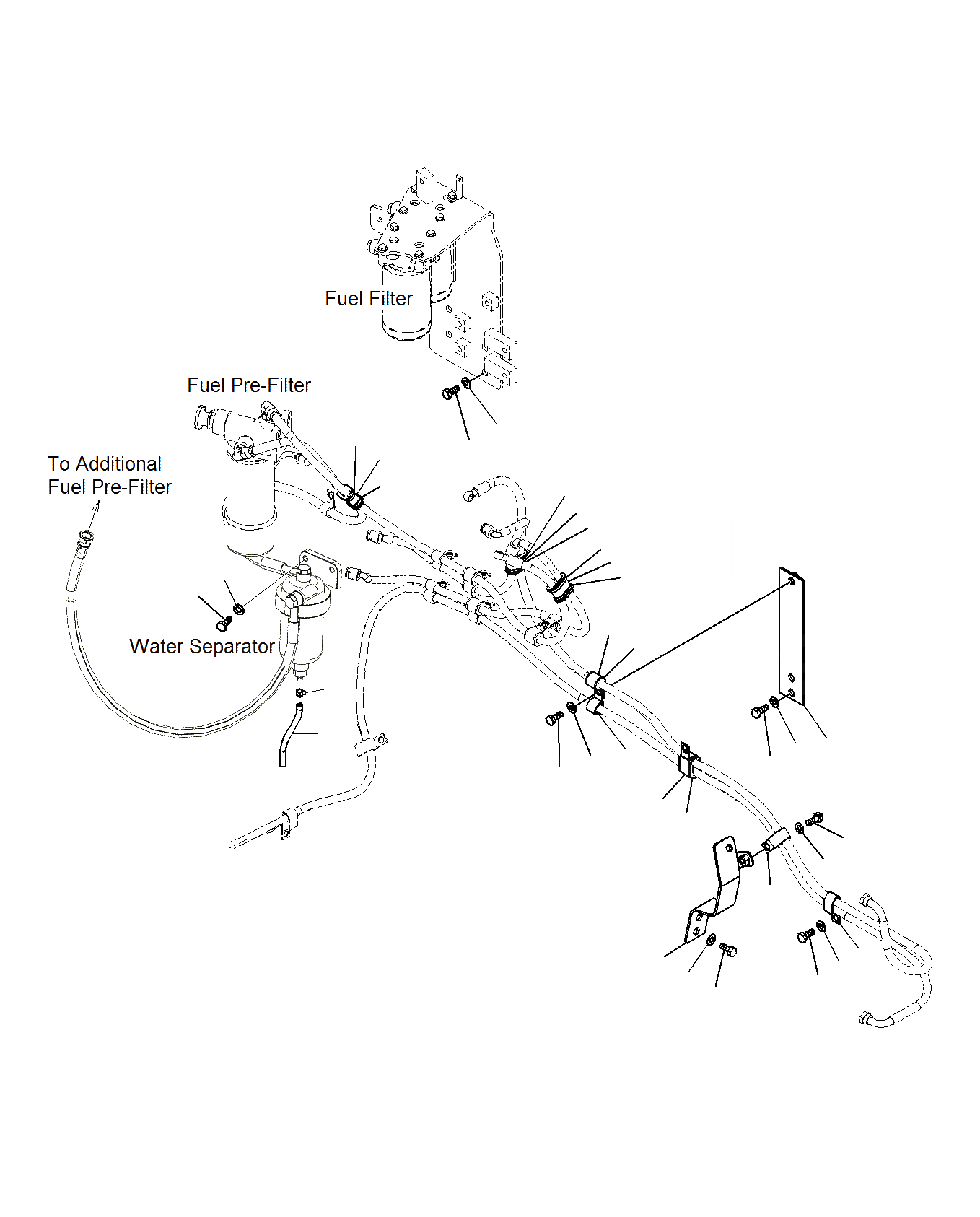 Fuel Filter

Fuel Pre-Filter

To Additional Fuel Pre-Filter

Water Separator