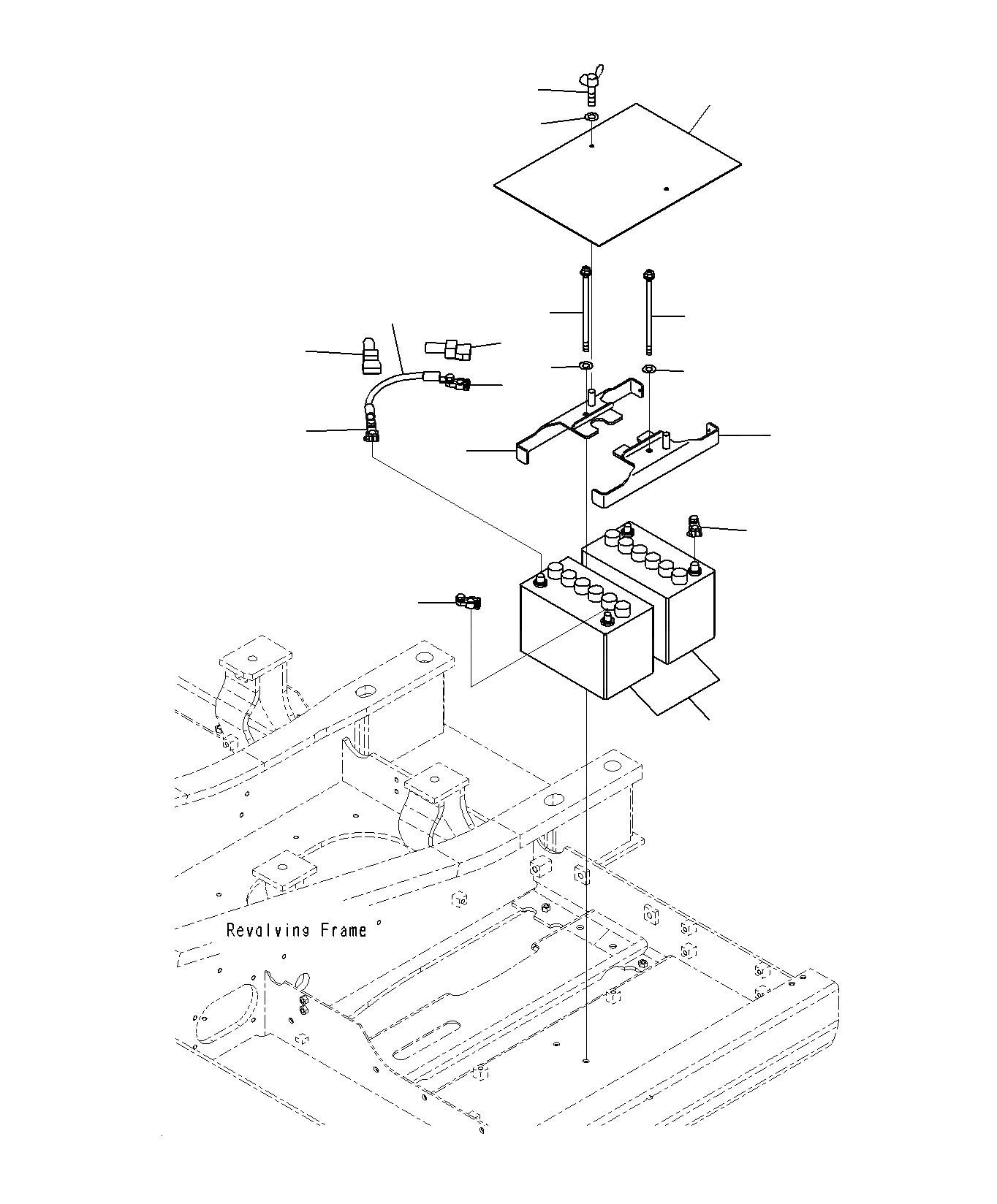 Revolving Frame