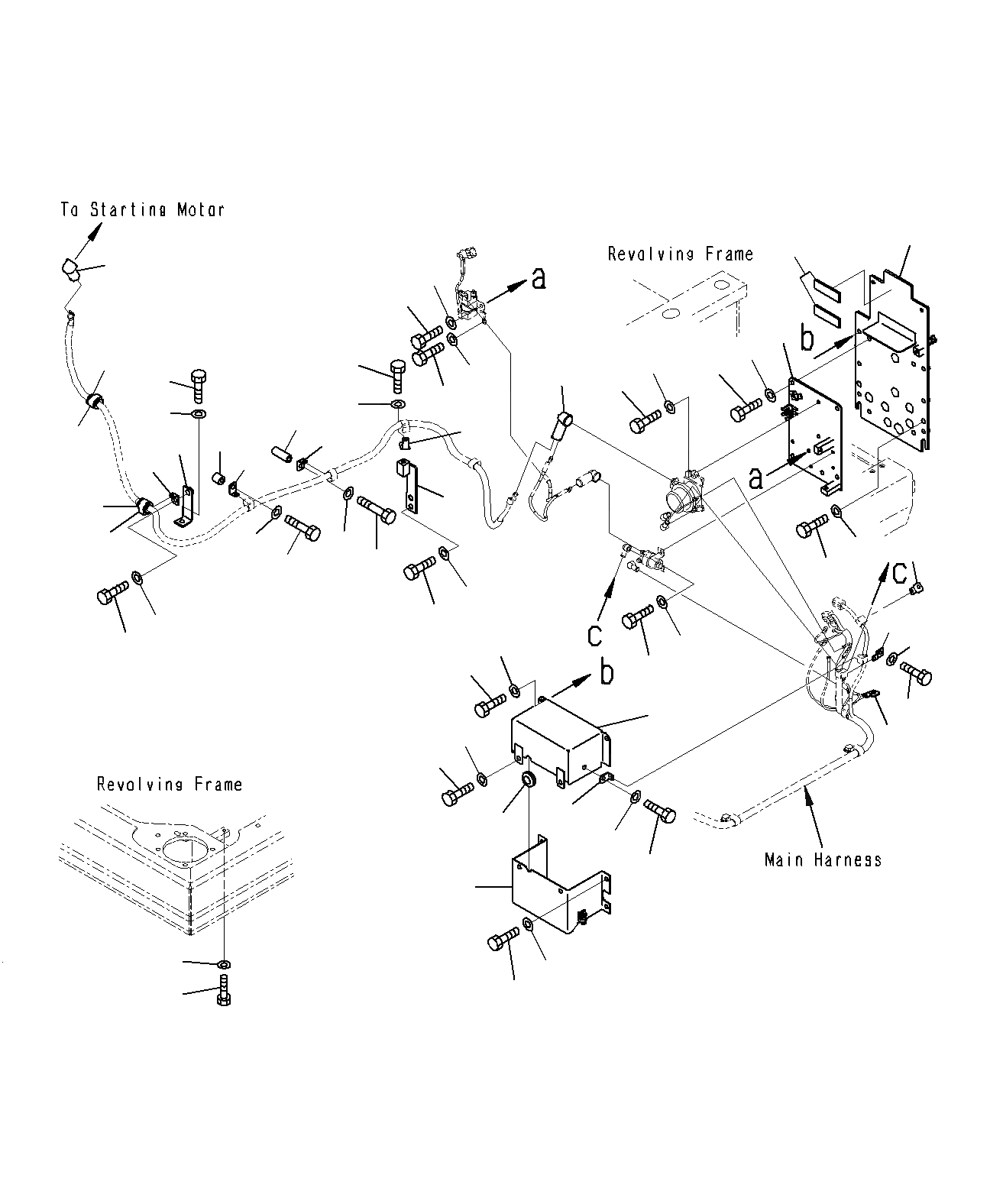 To Starting Motor

Revolving Frame

a

b

a

c

c

b

Revolving Frame

Main Harness