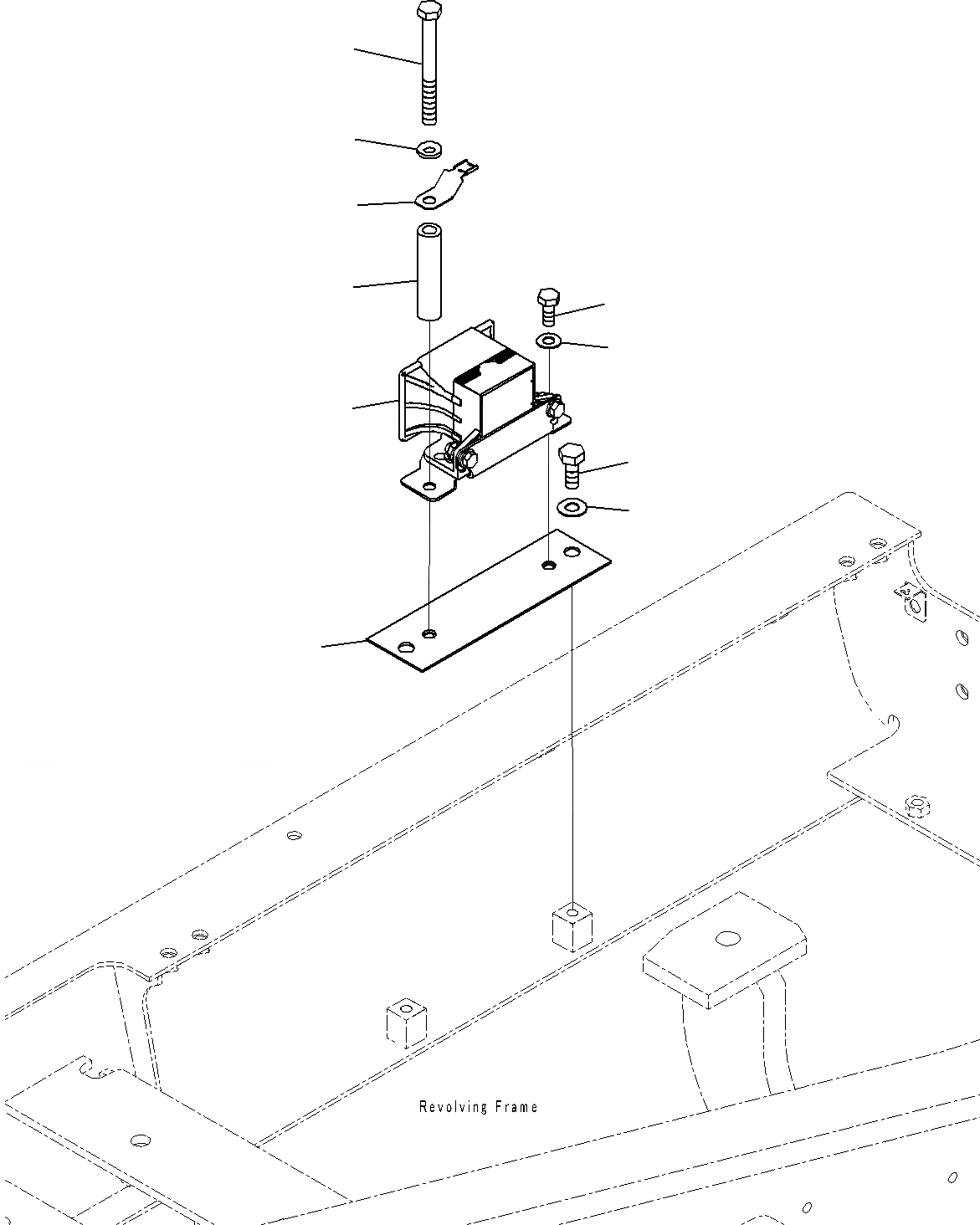 Revolving Frame