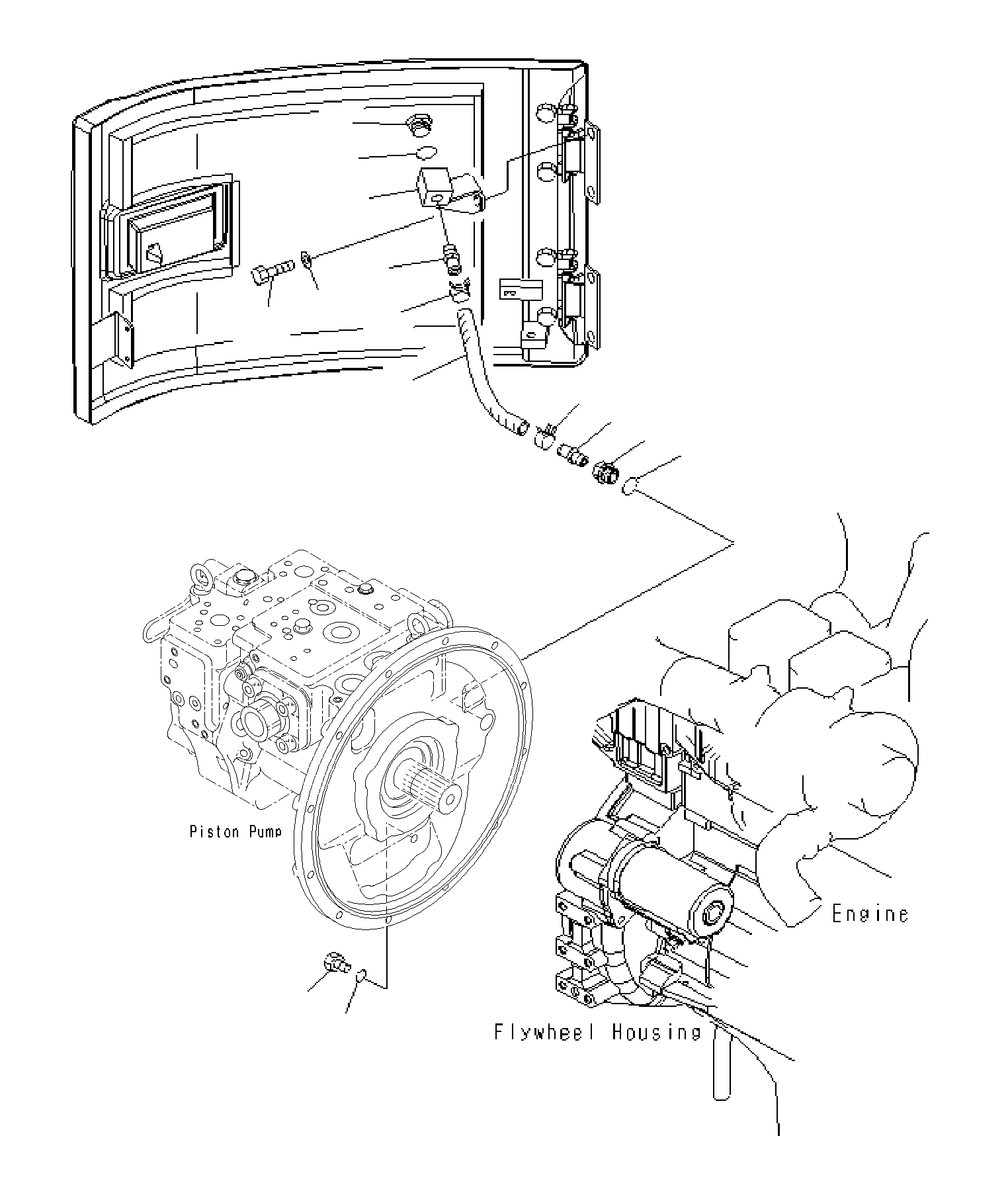 Piston Pump

Engine

Flywheel Housing