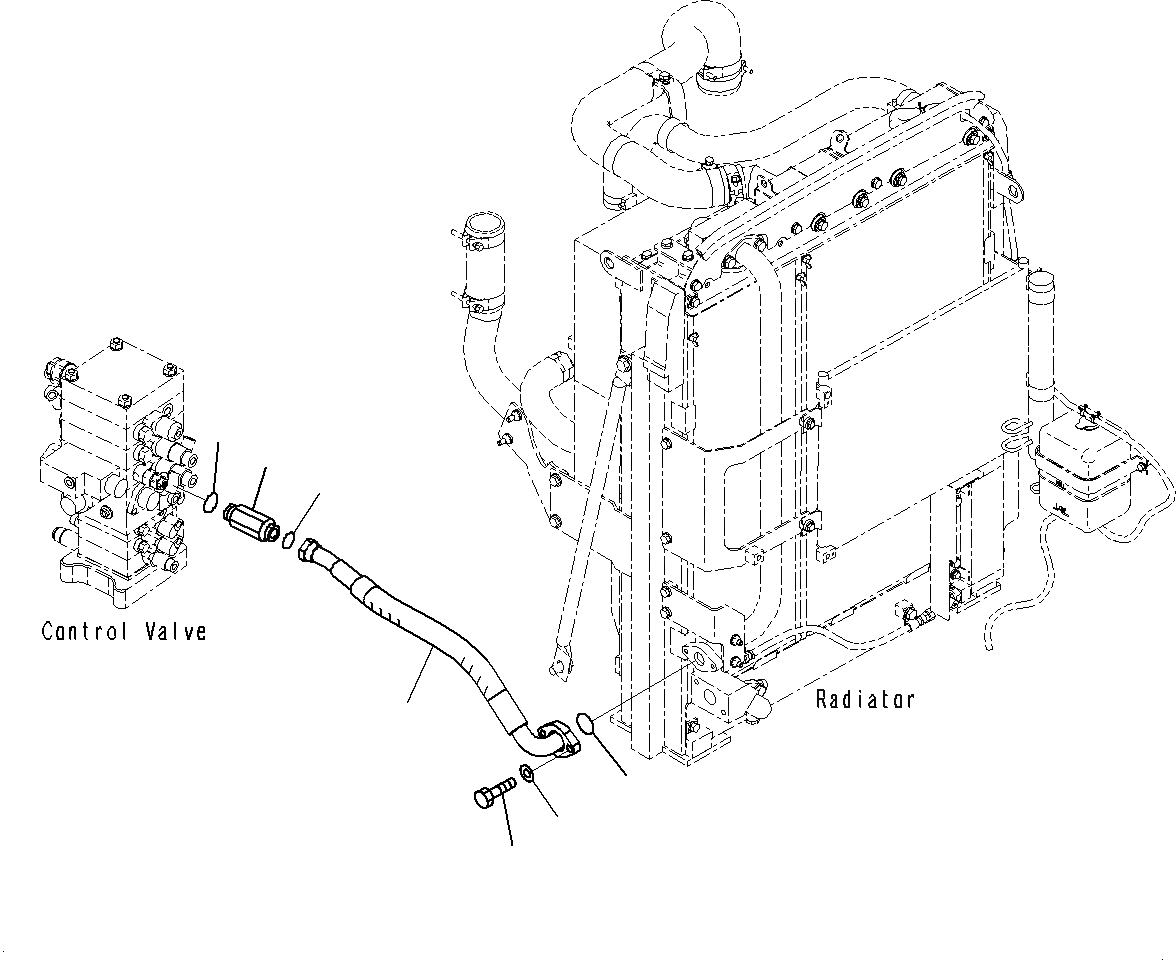 Control Valve

Radiator