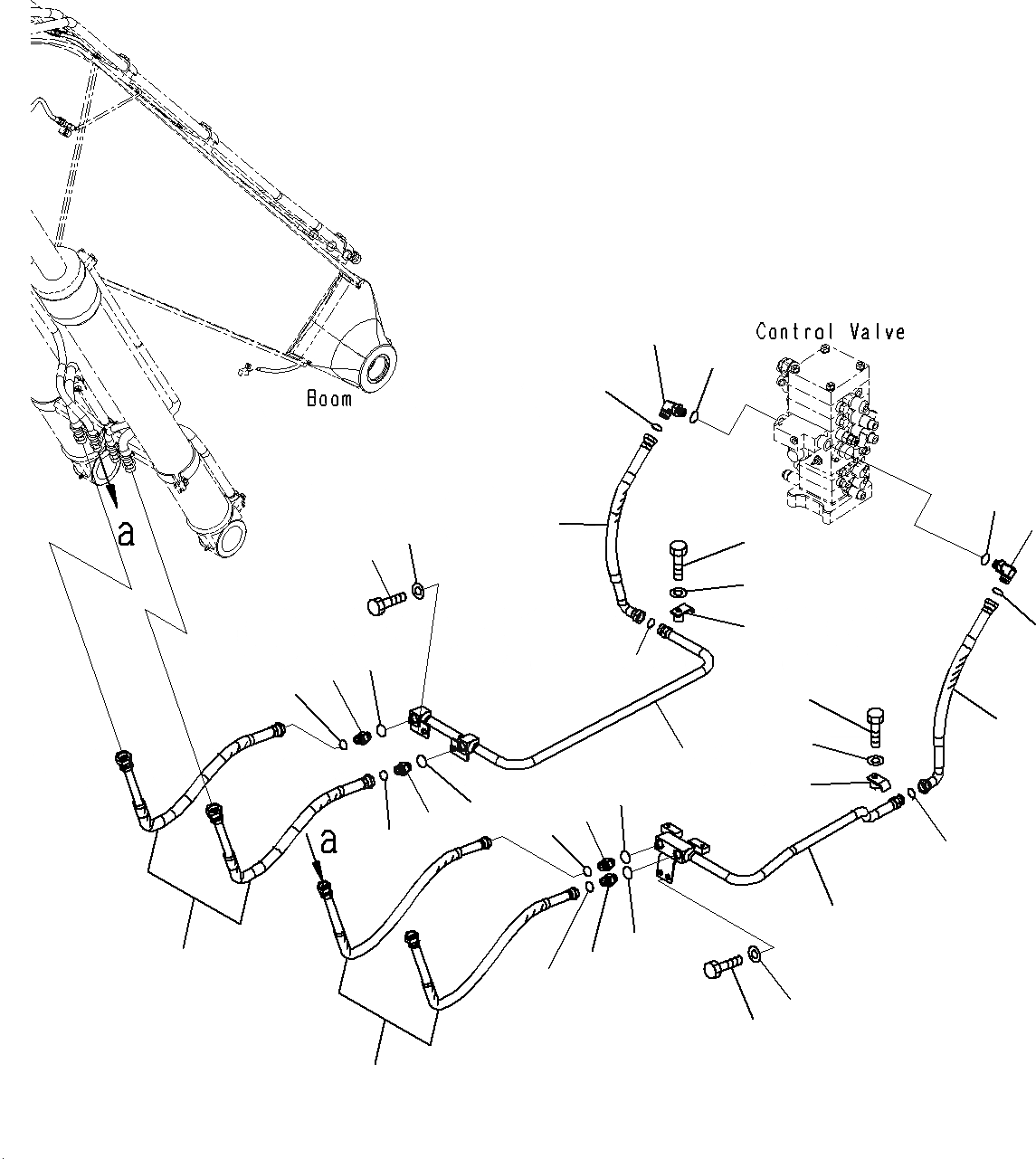 Control Valve

Boom

a

a