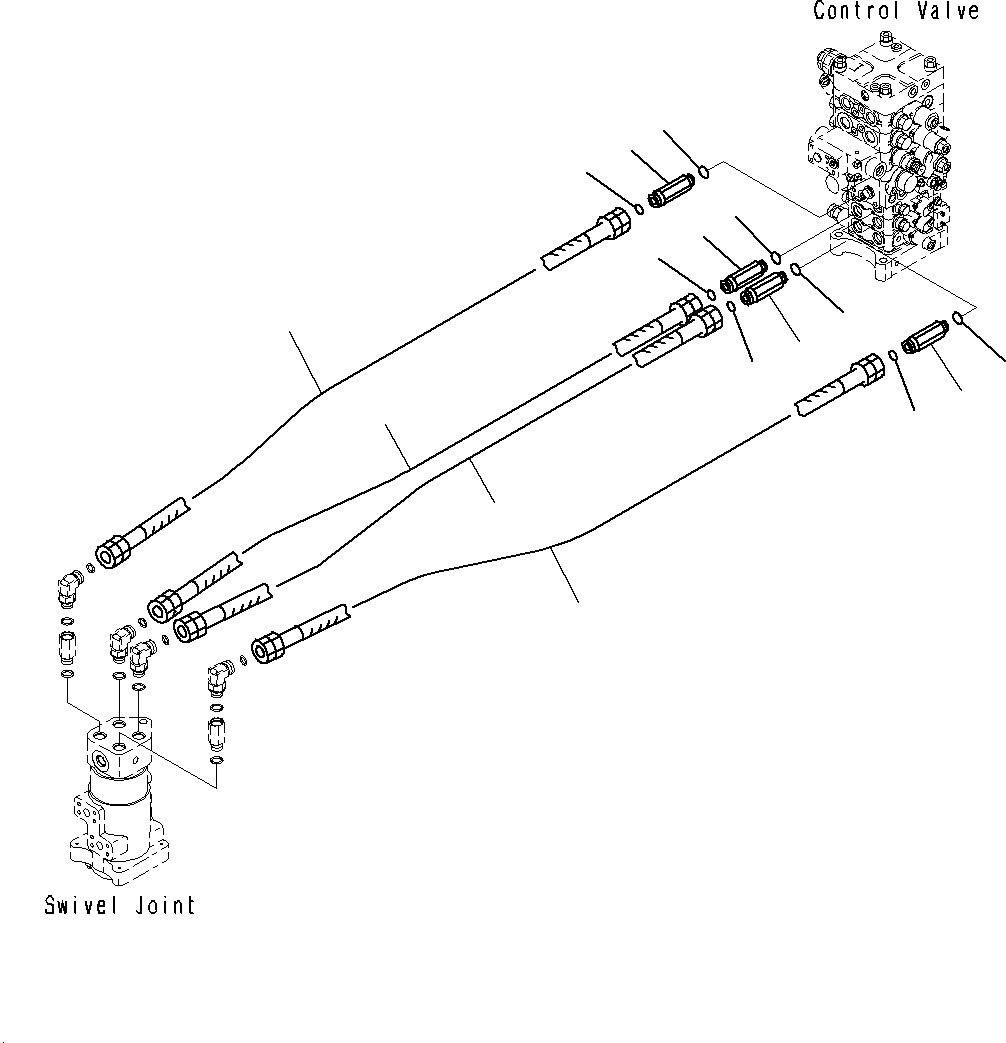 Control Valve

Swivel Joint