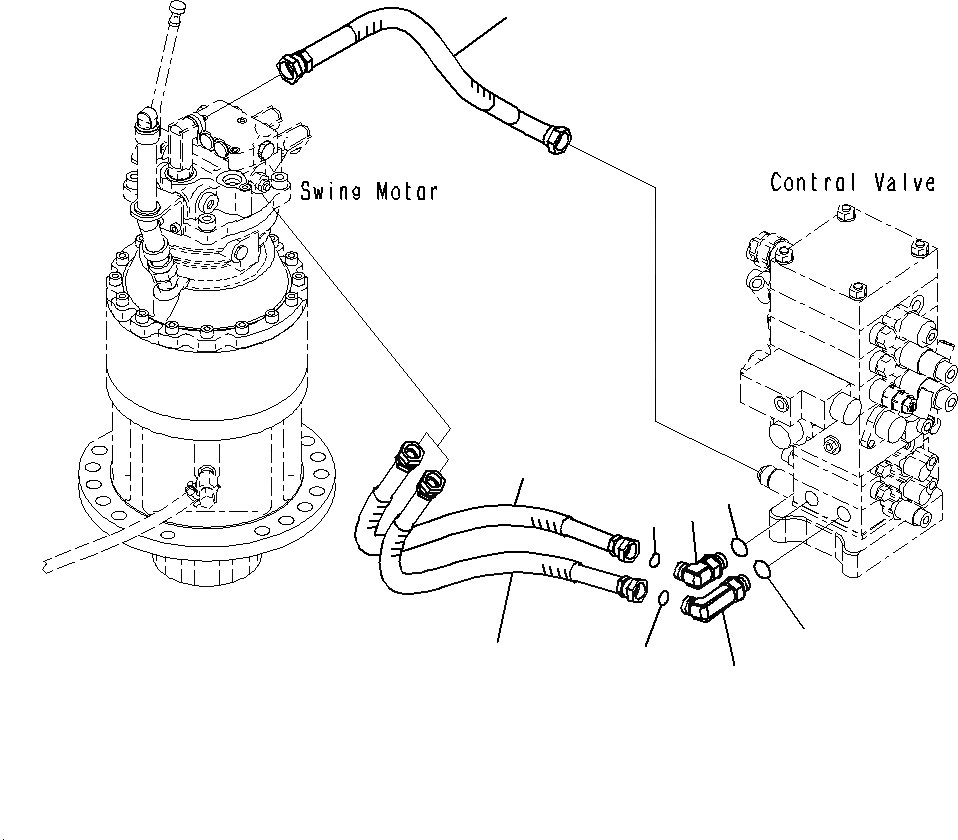 Swing Motor

Contral Valve