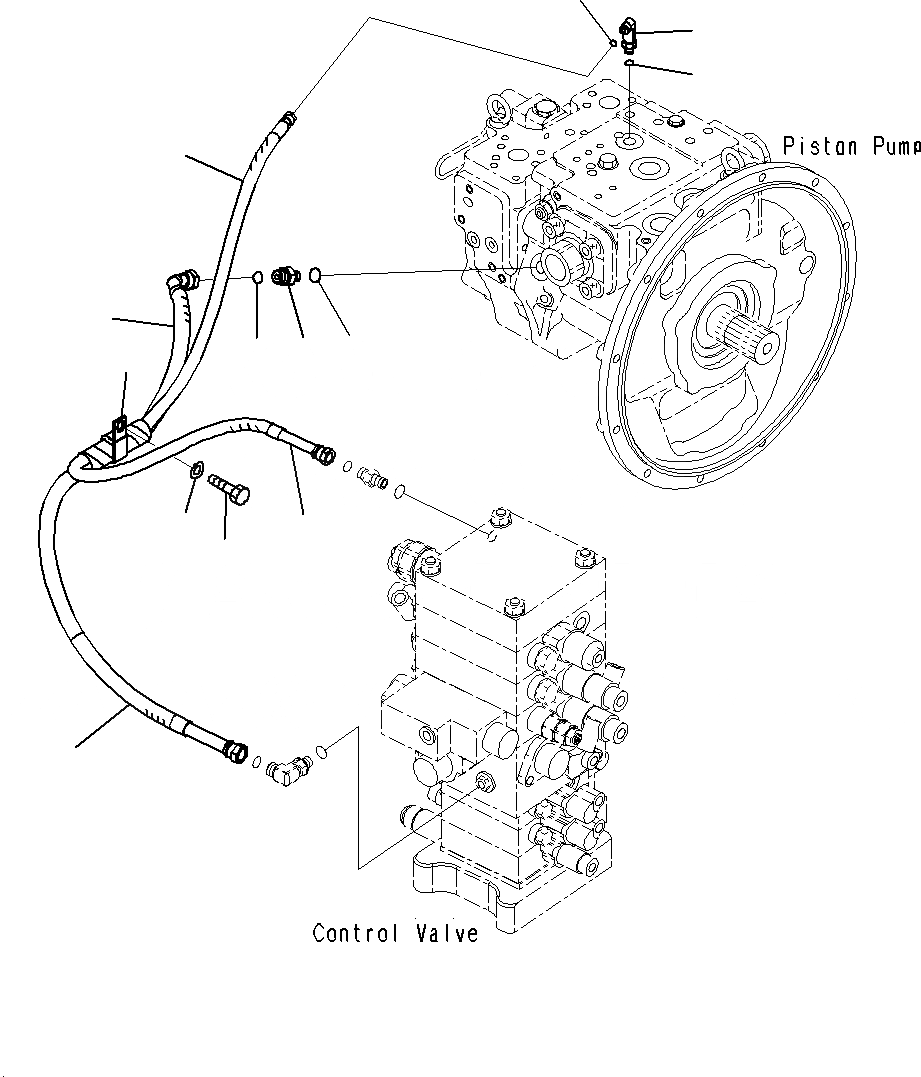 Pistan Pump

Control Valve