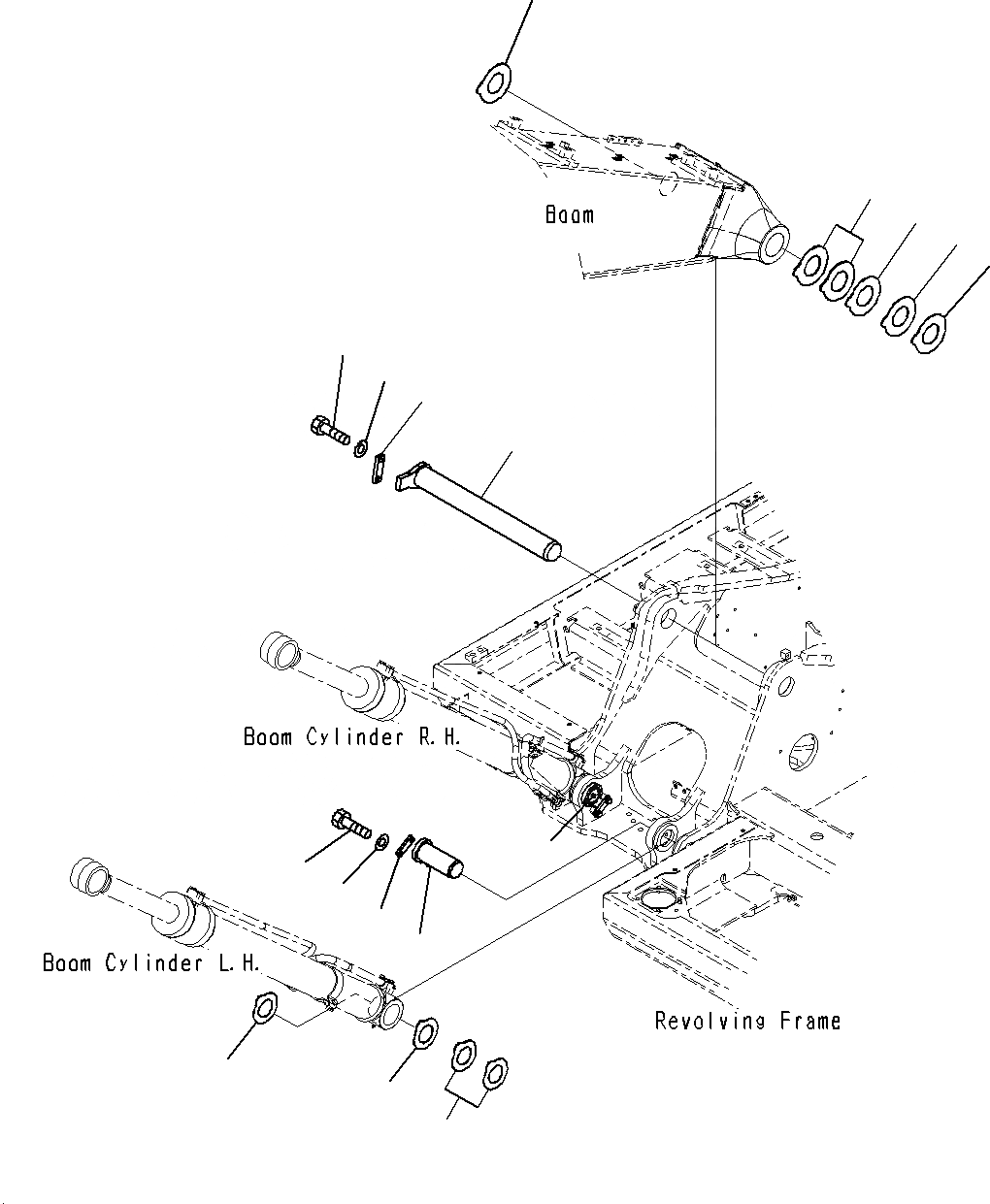 Boom

Boom Cylinder R.H.

Boom Cylinder L.H.

Revolving Frame