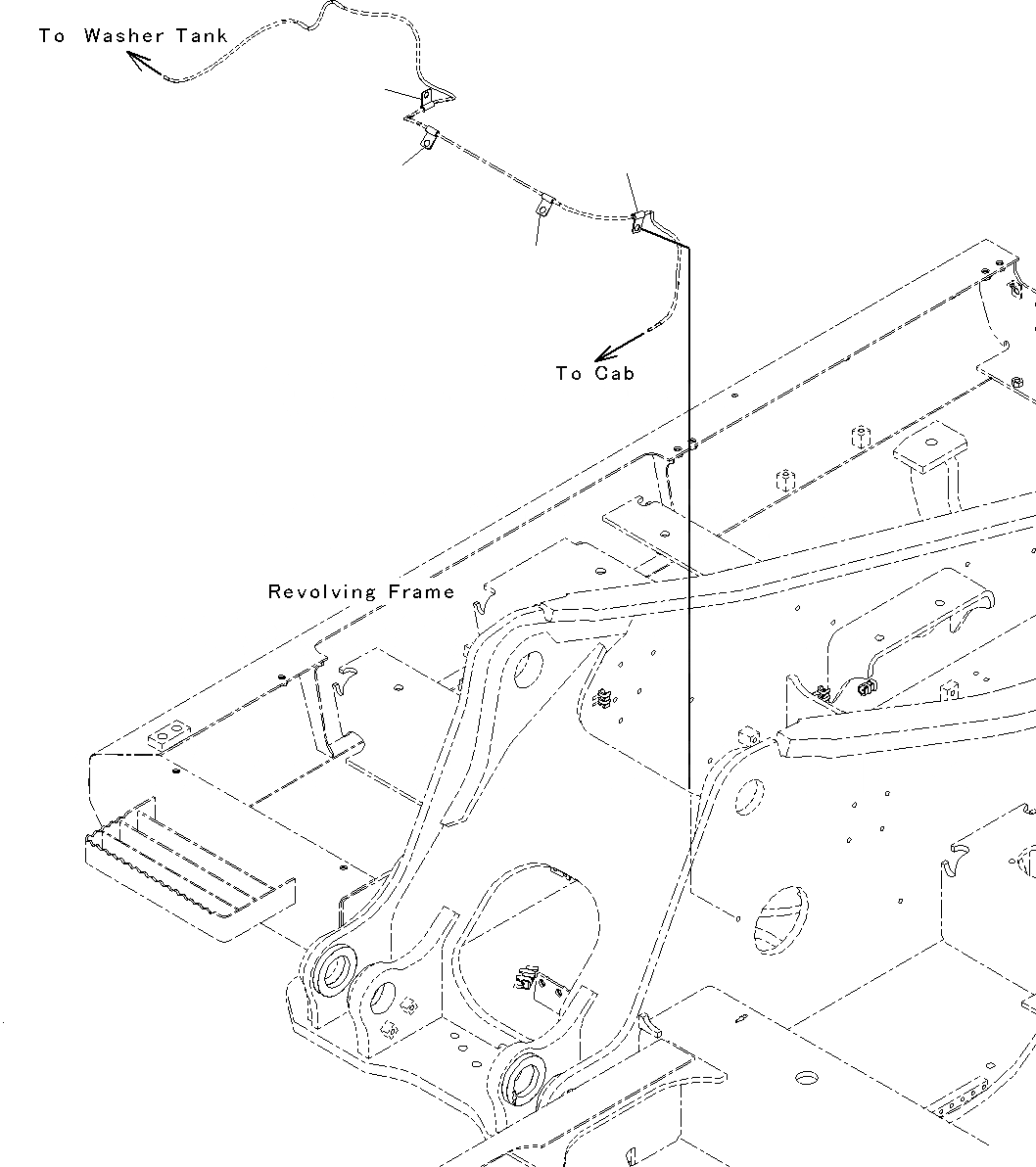 To Washer Tank

To Cab

Revolving Frame