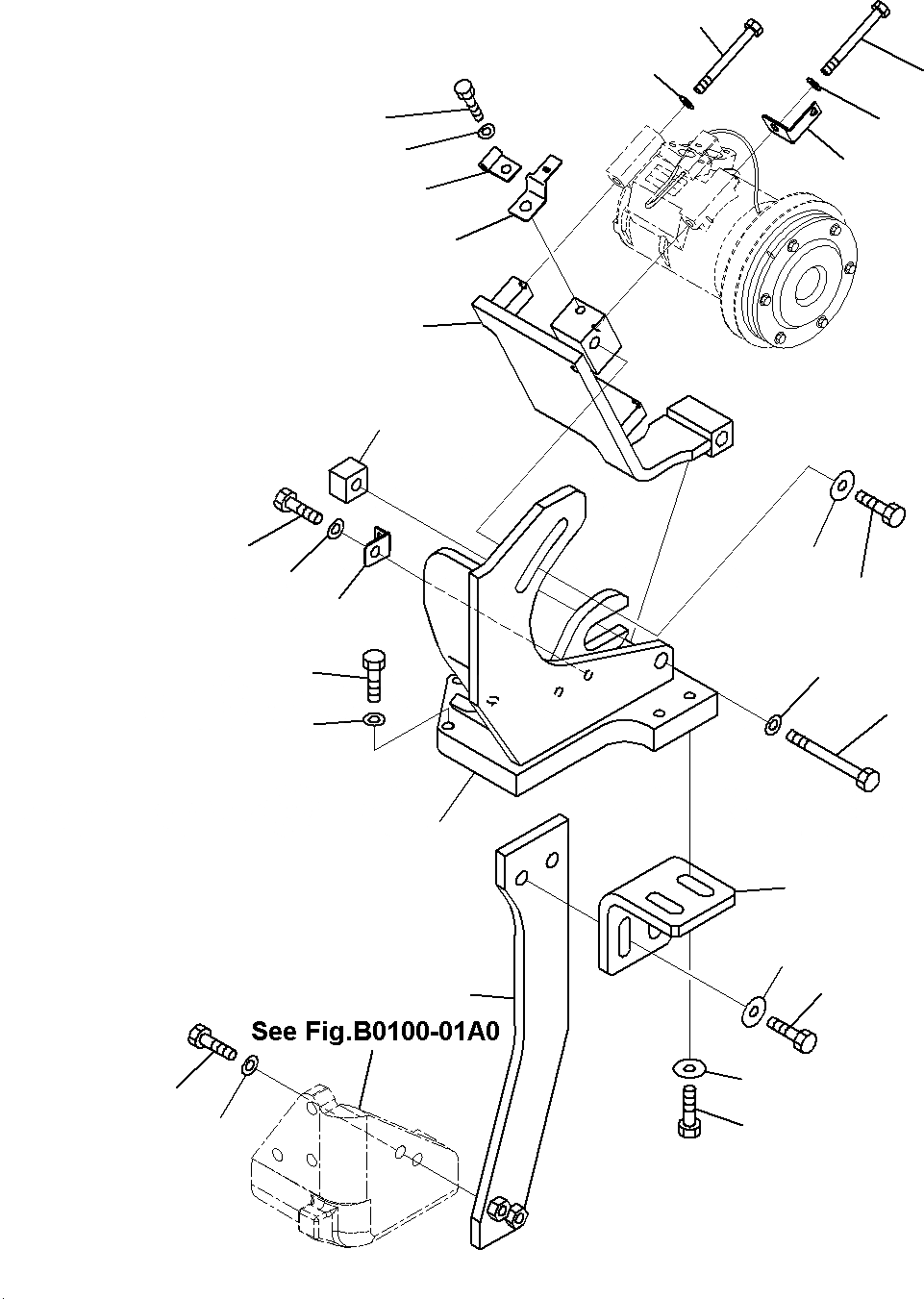 See Fig.B0100-01A0