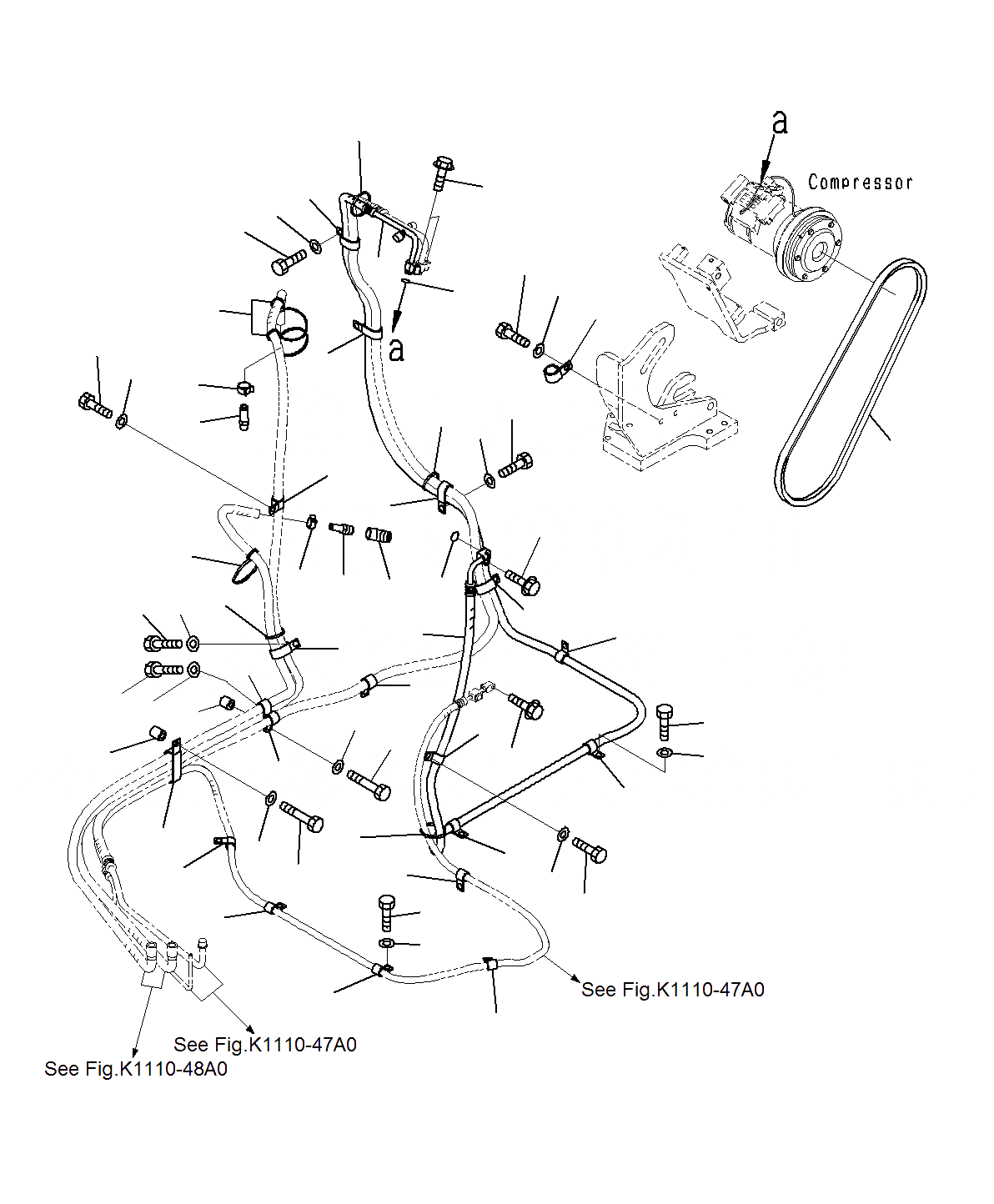 a
Compressor
a
See Fig.K1110-47A0
See Fig.K1110-47A0
See Fig.K1110-48A0