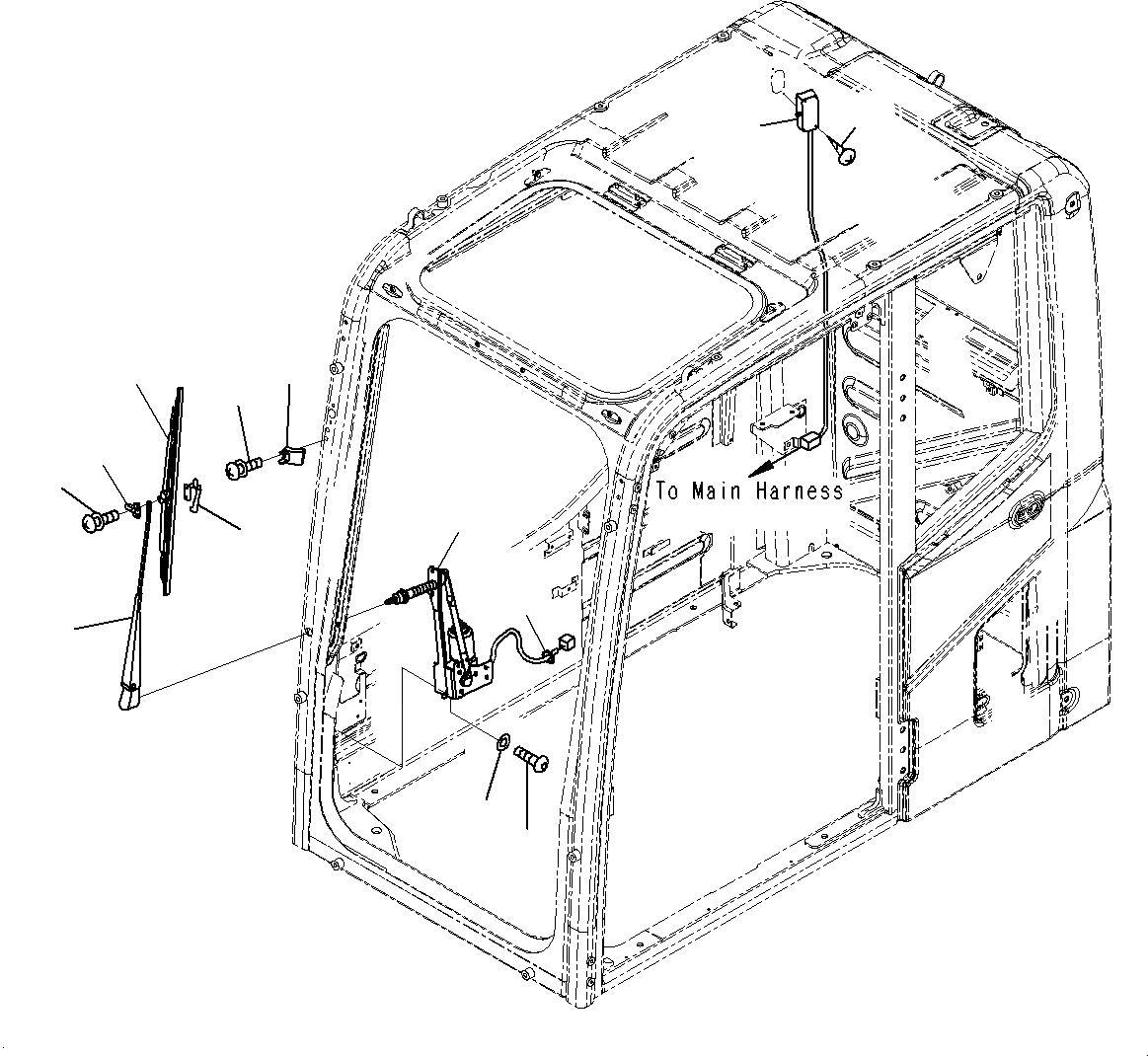 To Main Harness