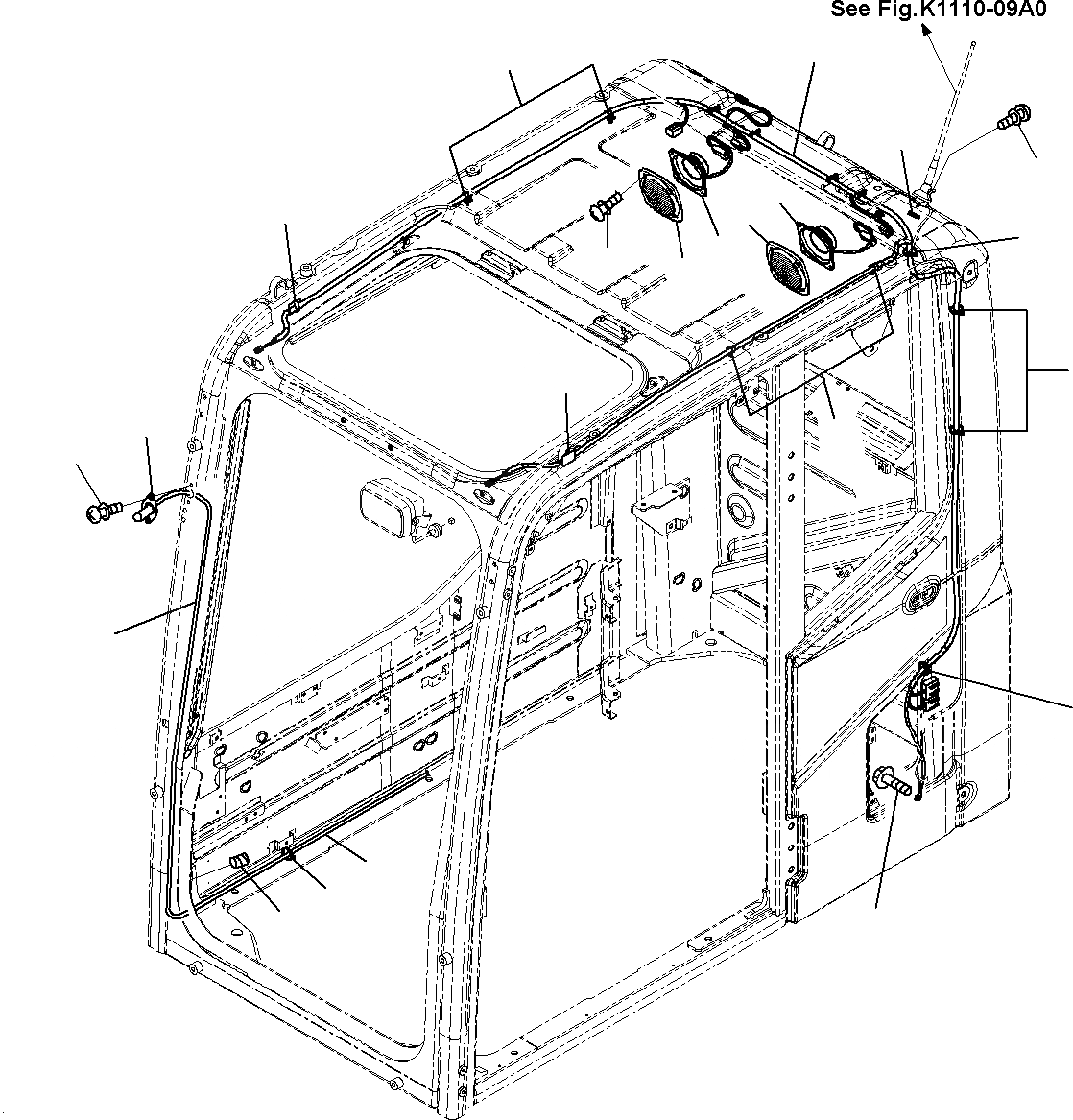 See Fig.K1110-09A0