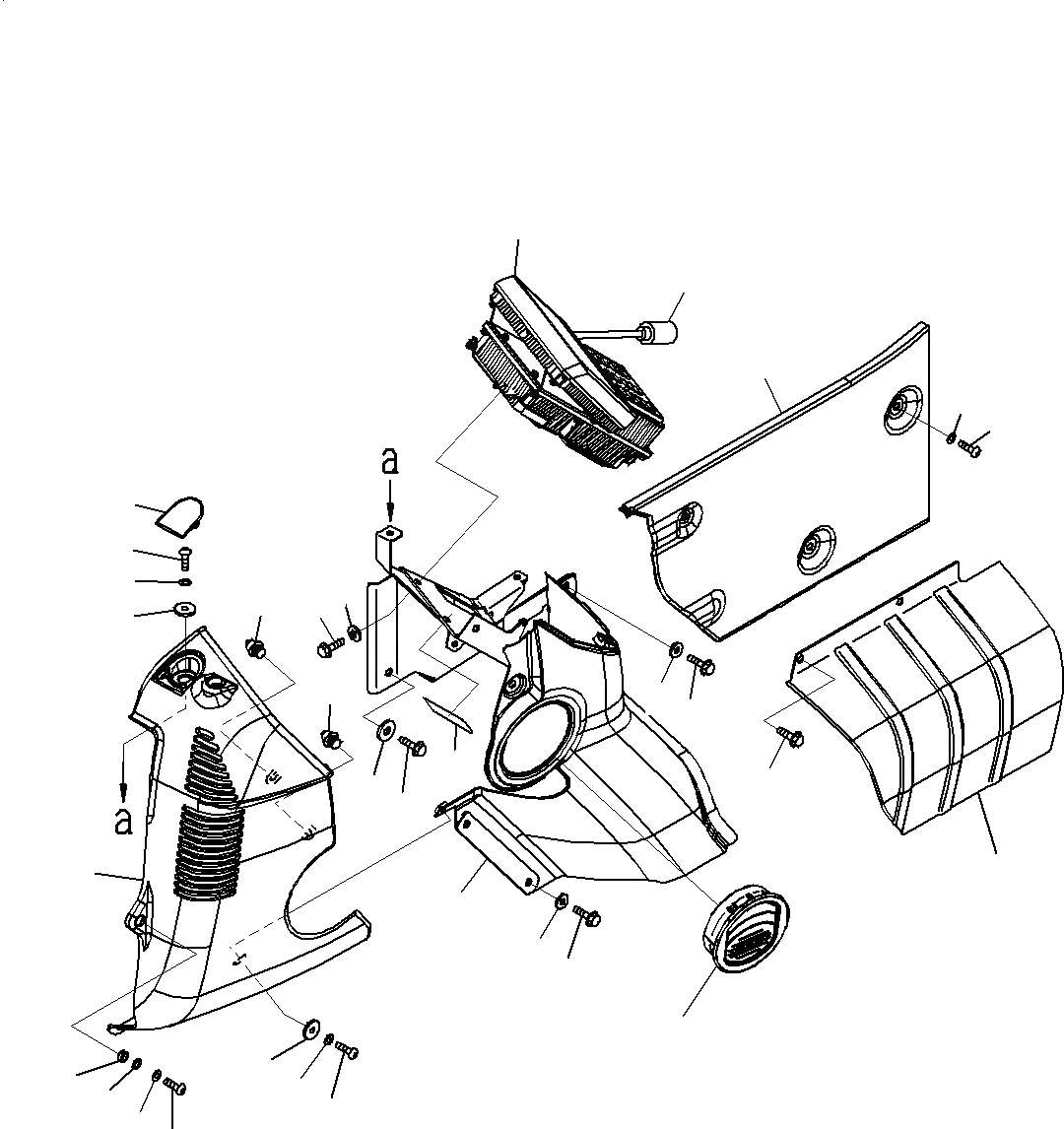 a

a