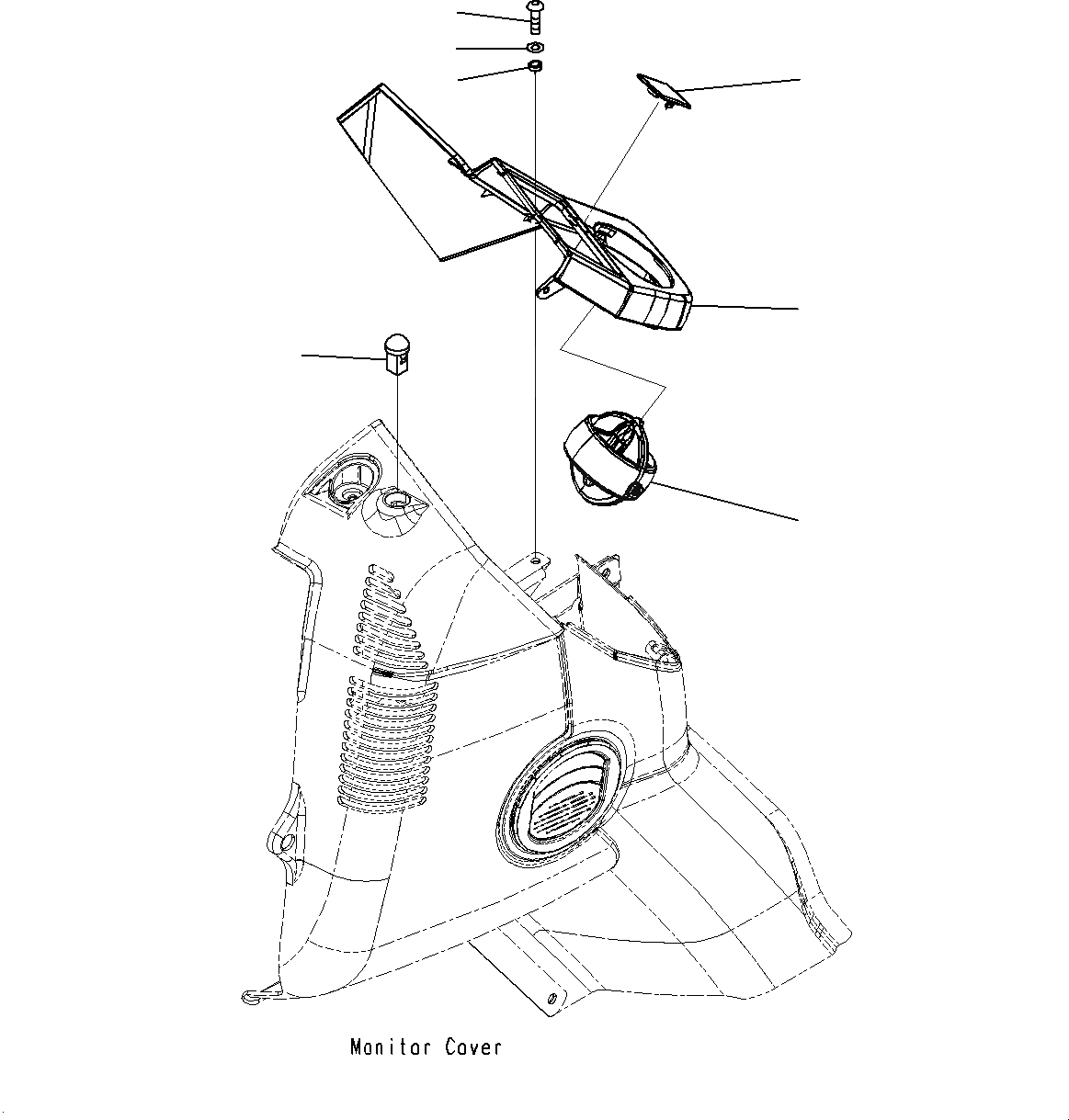 Monitor Cover