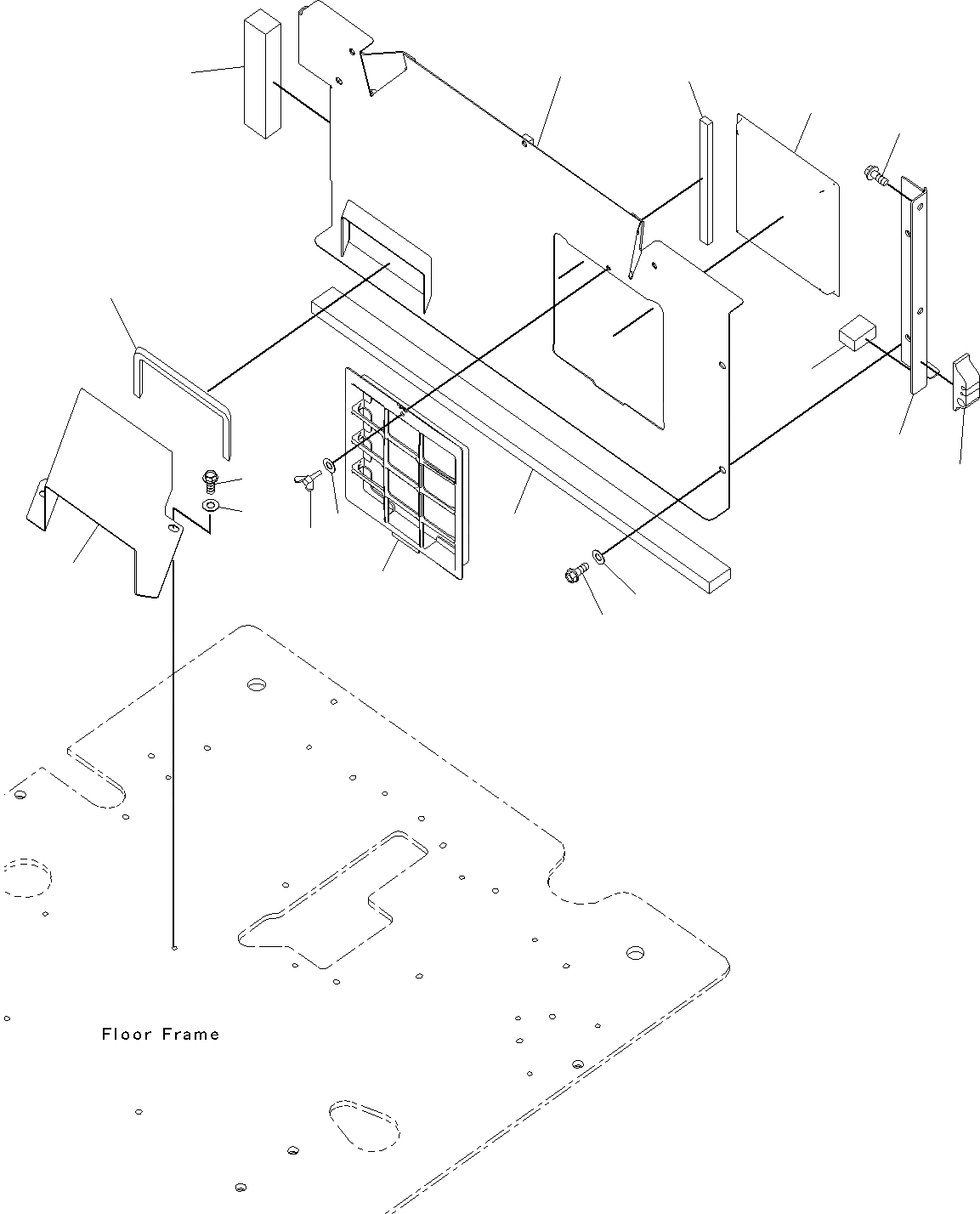 Floor Frame